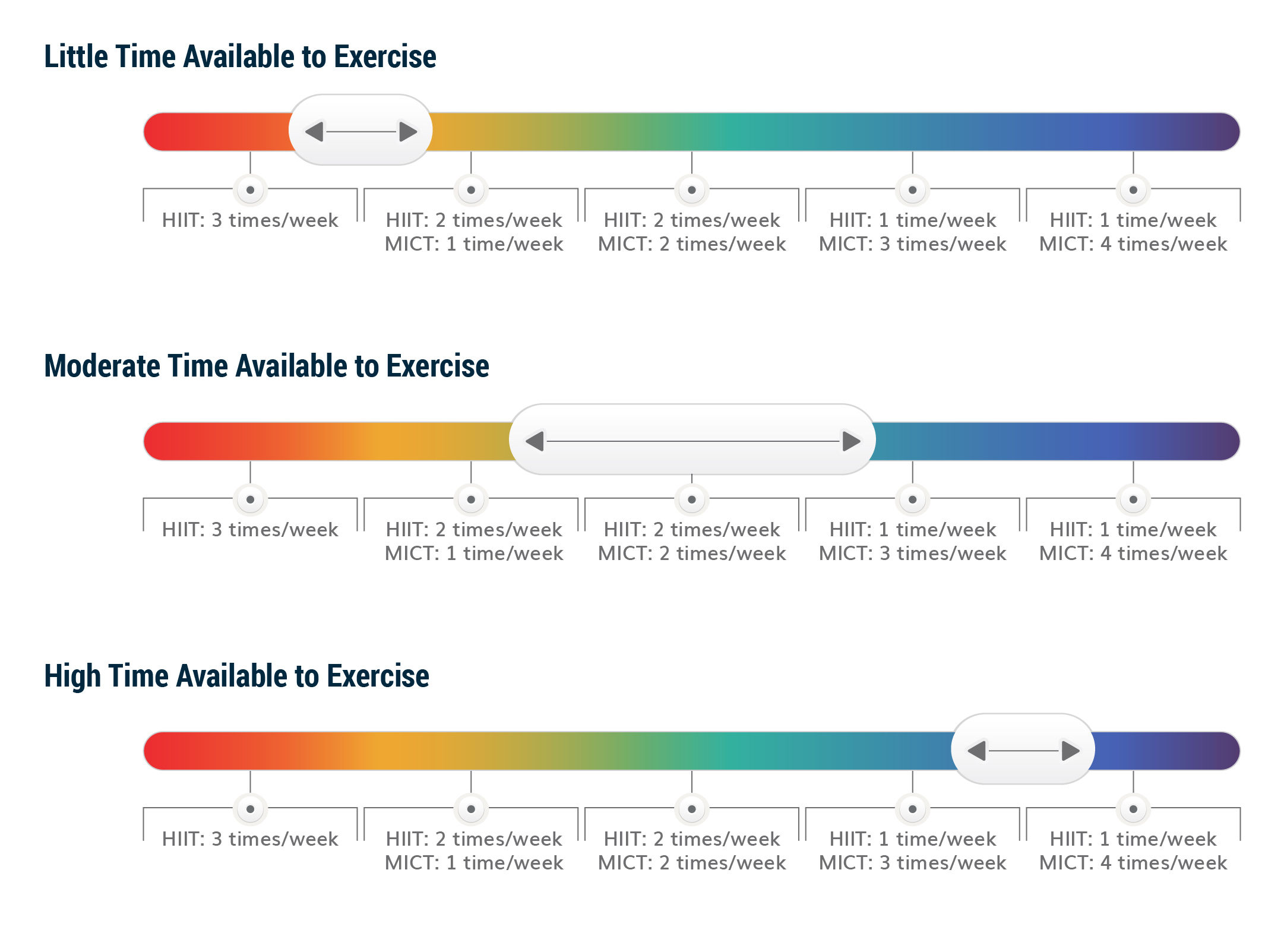 Little Time Available to Exercise

HIIT: 3 times/week

HIIT: 2 times/week
MICT: 1 time/week

HIIT: 2 times/week
MICT: 2 times/week

HIIT: 1 time/week
MICT: 3 times/week

HIIT: 1 time/week
MICT: 4 times/week

Moderate Time Available to Exercise

HIIT: 3 times/week

HIIT: 2 times/week
MICT: 1 time/week

HIIT: 2 times/week
MICT: 2 times/week

HIIT: 1 time/week
MICT: 3 times/week

HIIT: 1 time/week
MICT: 4 times/week

High Time Available to Exercise

HIIT: 3 times/week

HIIT: 2 times/week
MICT: 1 time/week

HIIT: 2 times/week
MICT: 2 times/week

HIIT: 1 time/week
MICT: 3 times/week

HIIT: 1 time/week
MICT: 4 times/week