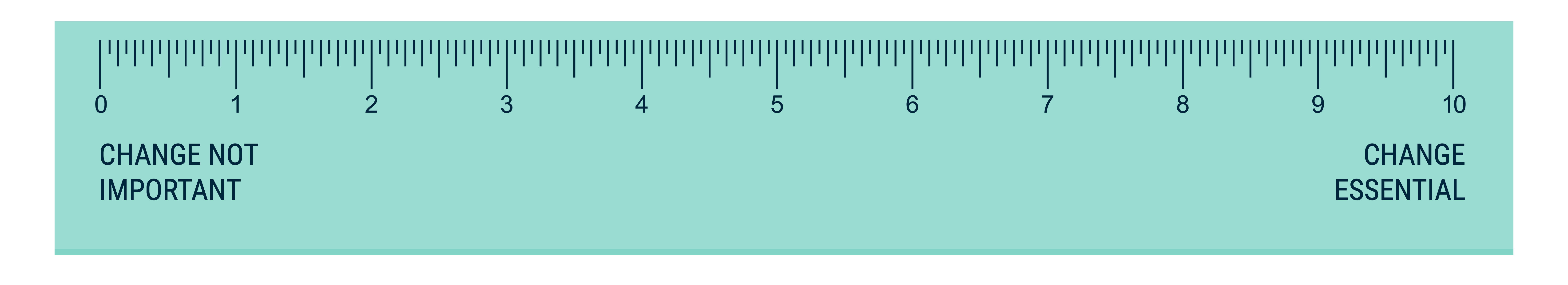 0 1 2 3 4 5 6 7 8 9 10

CHANGE NOT IMPORTANT

CHANGE ESSENTIAL