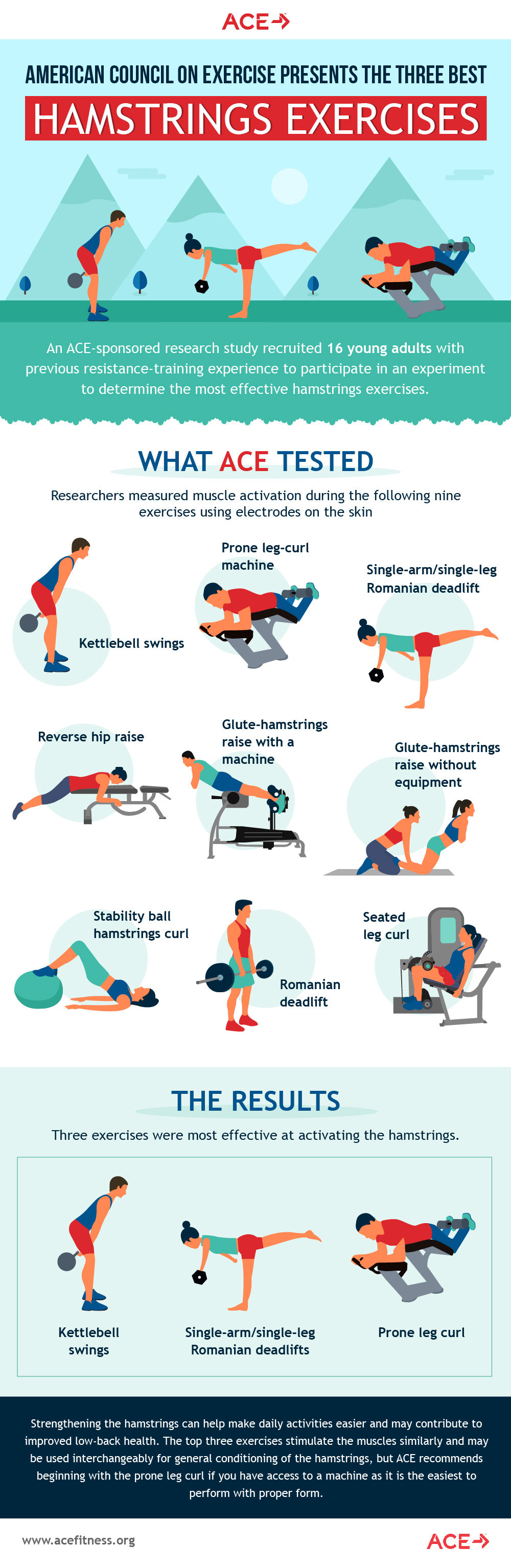 ACE

AMERICAN COUNCIL ON EXERCISE PRESENTS THE THREE BEST

HAMSTRINGS EXERCISES

An ACE-sponsored research study recruited 16 young adults with previous resistance-training experience to participate in an experiment to determine the most effective hamstrings exercises.

WHAT ACE TESTED

Researchers measured muscle activation during the following nine exercises using electrodes on the skin

Kettlebell swings

Prone leg-curl machine

Single-arm/single-leg Romanian deadlift

Reverse hip raise

Glute-hamstrings raise with a machine

Glute-hamstrings raise without equipment

Stability ball hamstrings curl

Romanian deadlift

Seated leg curl

THE RESULTS

Three exercises were most effective at activating the hamstrings.

Kettlebell swings

Single-arm/single-leg Romanian deadlifts

Prone leg curl

Strengthening the hamstrings can help make daily activities easier and may contribute to improved low-back health. The top three exercises stimulate the muscles similarly and may be used interchangeably for general conditioning of the hamstrings, but ACE recommends beginning with the prone leg curl if you have access to a machine as it is the easiest to perform with proper form.

www.acefitness.org

ACE