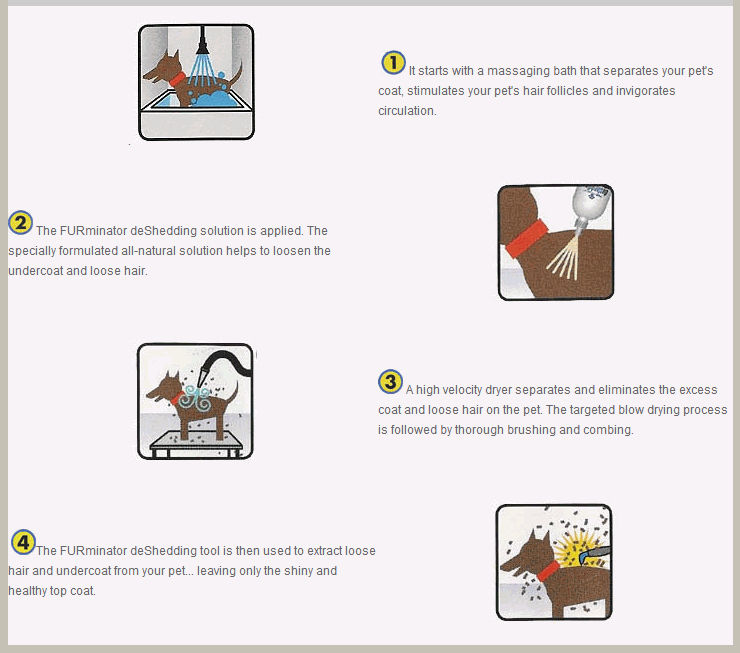 1 It starts with a massaging bath that separates your pet's coat, stimulates your pet's hair follicles and invigorates circulation.

2 The FURminator deShedding solution is applied. The specially formulated all-natural solution helps to loosen the undercoat and loose hair.

3 A high velocity dryer separates and eliminates the excess coat and loose hair on the pet. The targeted blow drying process is followed by thorough brushing and combing.

4 The FURminator deShedding tool is then used to extract loose hair and undercoat from your pet... leaving only the shiny and healthy top coat.