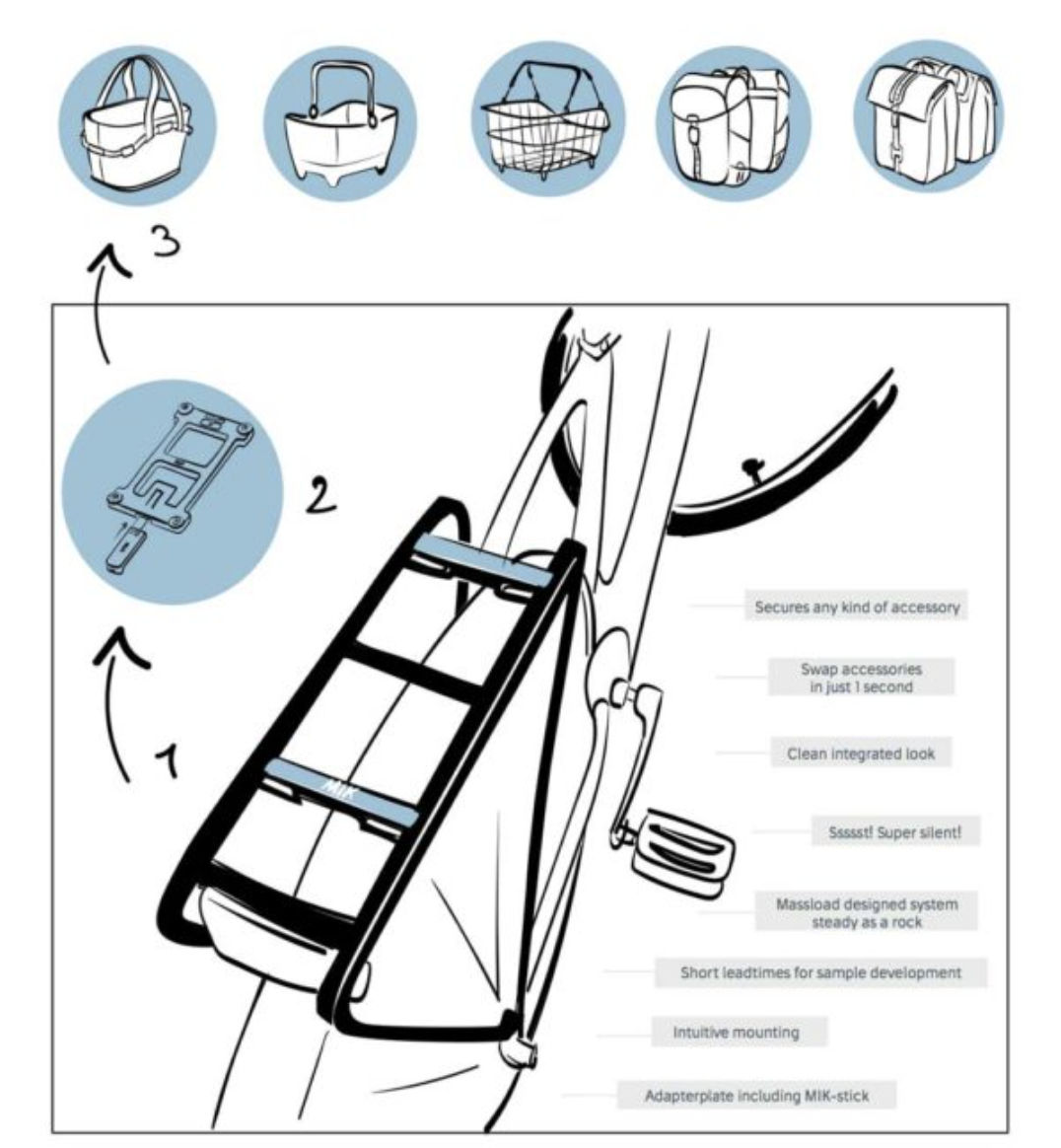 3

2

1

MIK

Secures any kind of accessory

Swap accessories in just 1 second

Clean integrated look

Ssssst! Super silent!

Massload designed system steady as a rock

Short leadtimes for sample development

Intuitive mounting

Adapterplate including MIK-stick