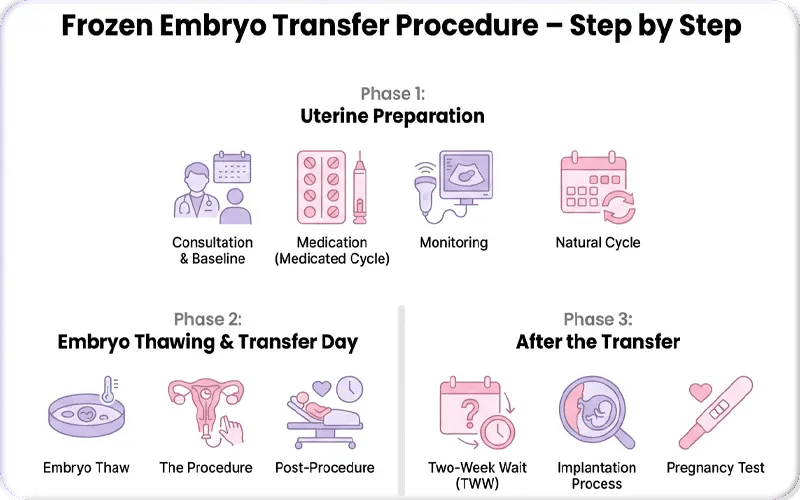 Frozen Embryo Transfer Procedure – Step by Step

Phase 1:
Uterine Preparation

Consultation & Baseline

Medication (Medicated Cycle)

Monitoring

Natural Cycle

Phase 2:
Embryo Thawing & Transfer Day

Embryo Thaw

The Procedure

Post-Procedure

Phase 3:
After the Transfer

Two-Week Wait (TWW)

Implantation Process

Pregnancy Test