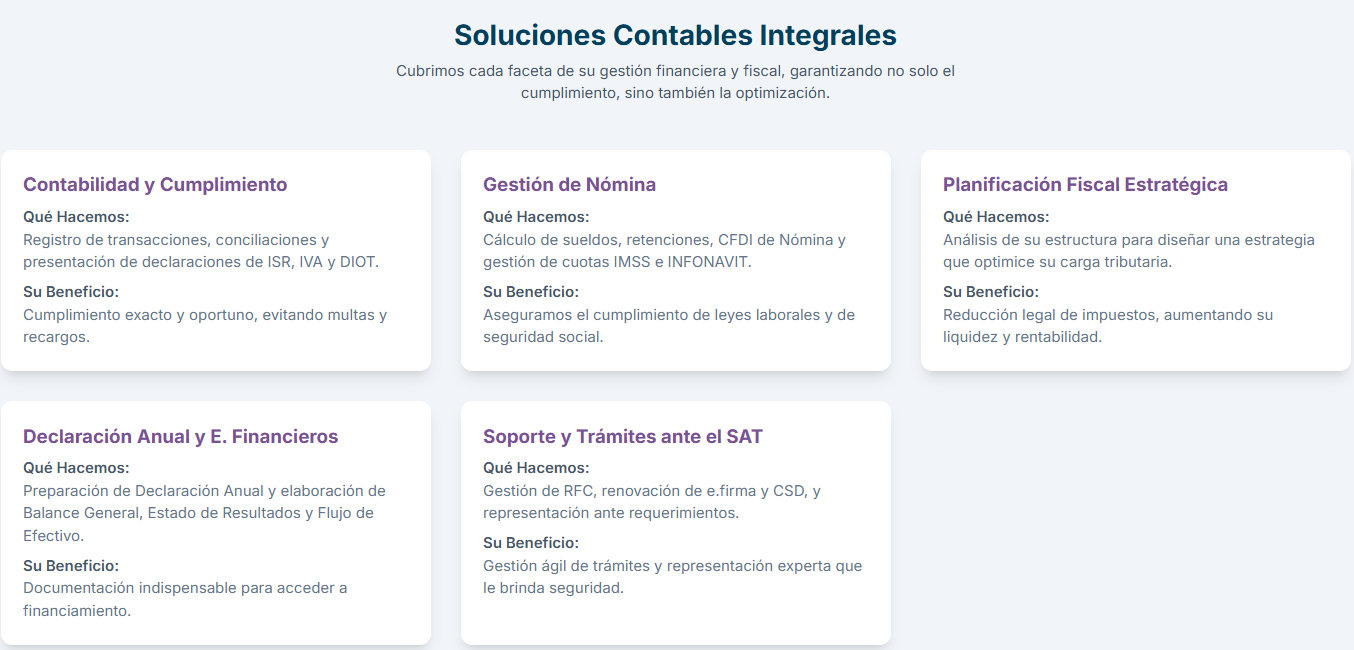 Soluciones Contables Integrales

Cubrimos cada faceta de su gestión financiera y fiscal, garantizando no solo el cumplimiento, sino también la optimización.

Contabilidad y Cumplimiento

Qué Hacemos:
Registro de transacciones, conciliaciones y presentación de declaraciones de ISR, IVA y DIOT.

Su Beneficio:
Cumplimiento exacto y oportuno, evitando multas y recargos.

Gestión de Nómina

Qué Hacemos:
Cálculo de sueldos, retenciones, CFDI de Nómina y gestión de cuotas IMSS e INFONAVIT.

Su Beneficio:
Aseguramos el cumplimiento de leyes laborales y de seguridad social.

Planificación Fiscal Estratégica

Qué Hacemos:
Análisis de su estructura para diseñar una estrategia que optimice su carga tributaria.

Su Beneficio:
Reducción legal de impuestos, aumentando su liquidez y rentabilidad.

Declaración Anual y E. Financieros

Qué Hacemos:
Preparación de Declaración Anual y elaboración de Balance General, Estado de Resultados y Flujo de Efectivo.

Su Beneficio:
Documentación indispensable para acceder a financiamiento.

Soporte y Trámites ante el SAT

Qué Hacemos:
Gestión de RFC, renovación de e.firma y CSD, y representación ante requerimientos.

Su Beneficio:
Gestión ágil de trámites y representación experta que le brinda seguridad.