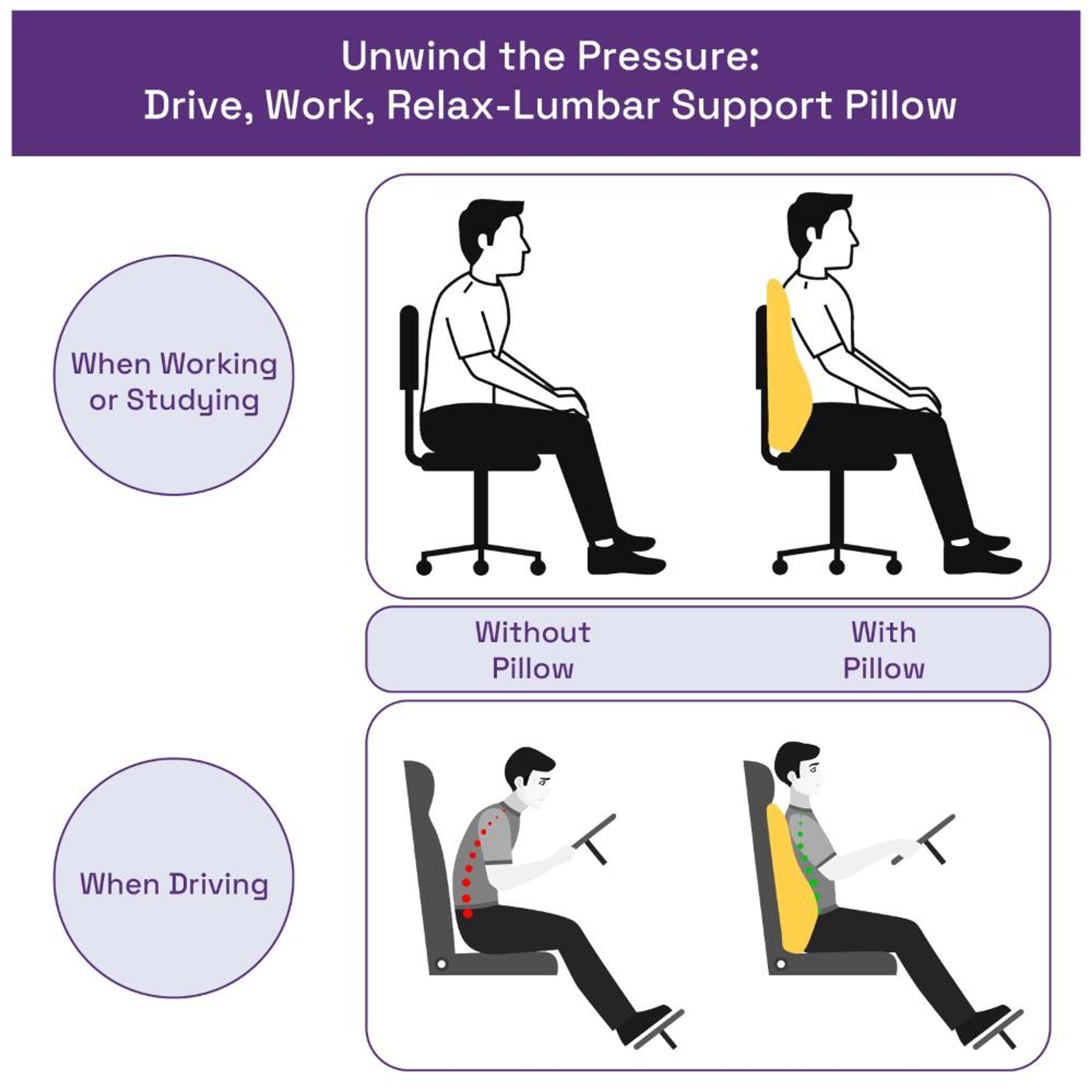 Unwind the Pressure:
Drive, Work, Relax-Lumbar Support Pillow

When Working or Studying

Without Pillow

With Pillow

When Driving