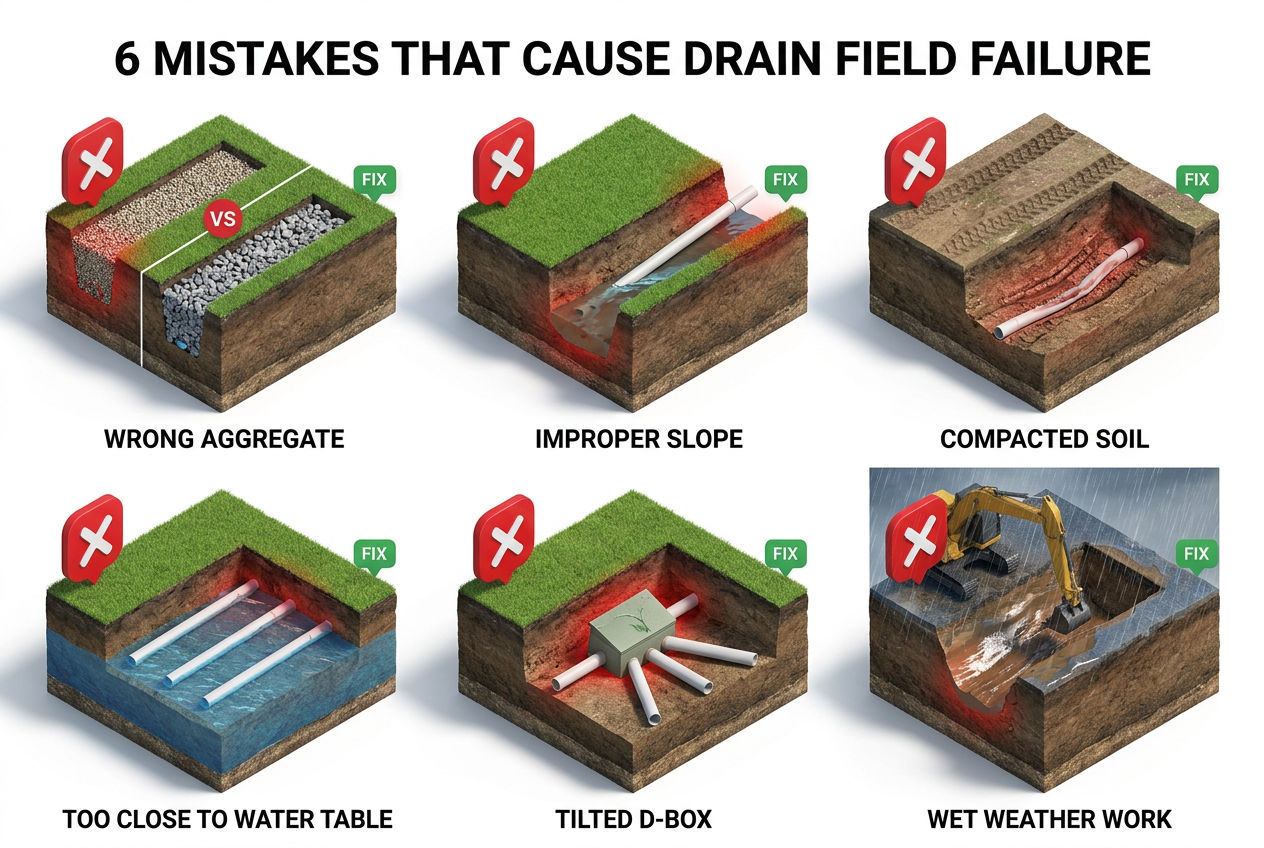 6 MISTAKES THAT CAUSE DRAIN FIELD FAILURE

VS

FIX

WRONG AGGREGATE

FIX

IMPROPER SLOPE

FIX

COMPACTED SOIL

FIX

TOO CLOSE TO WATER TABLE

FIX

TILTED D-BOX

FIX

WET WEATHER WORK