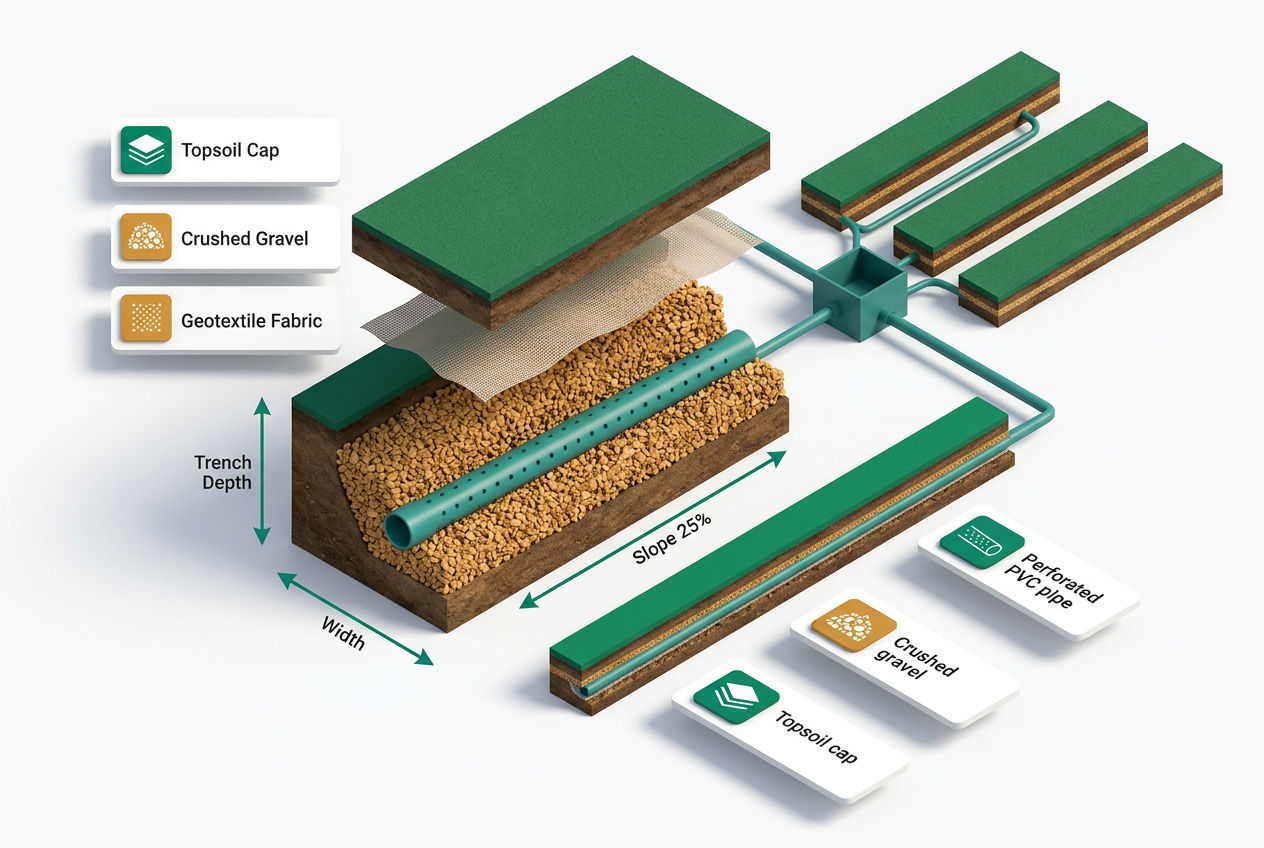 Topsoil Cap

Crushed Gravel

Geotextile Fabric

Trench Depth

Width

Slope 25%

Perforated PVC pipe

Crushed gravel

Topsoil cap