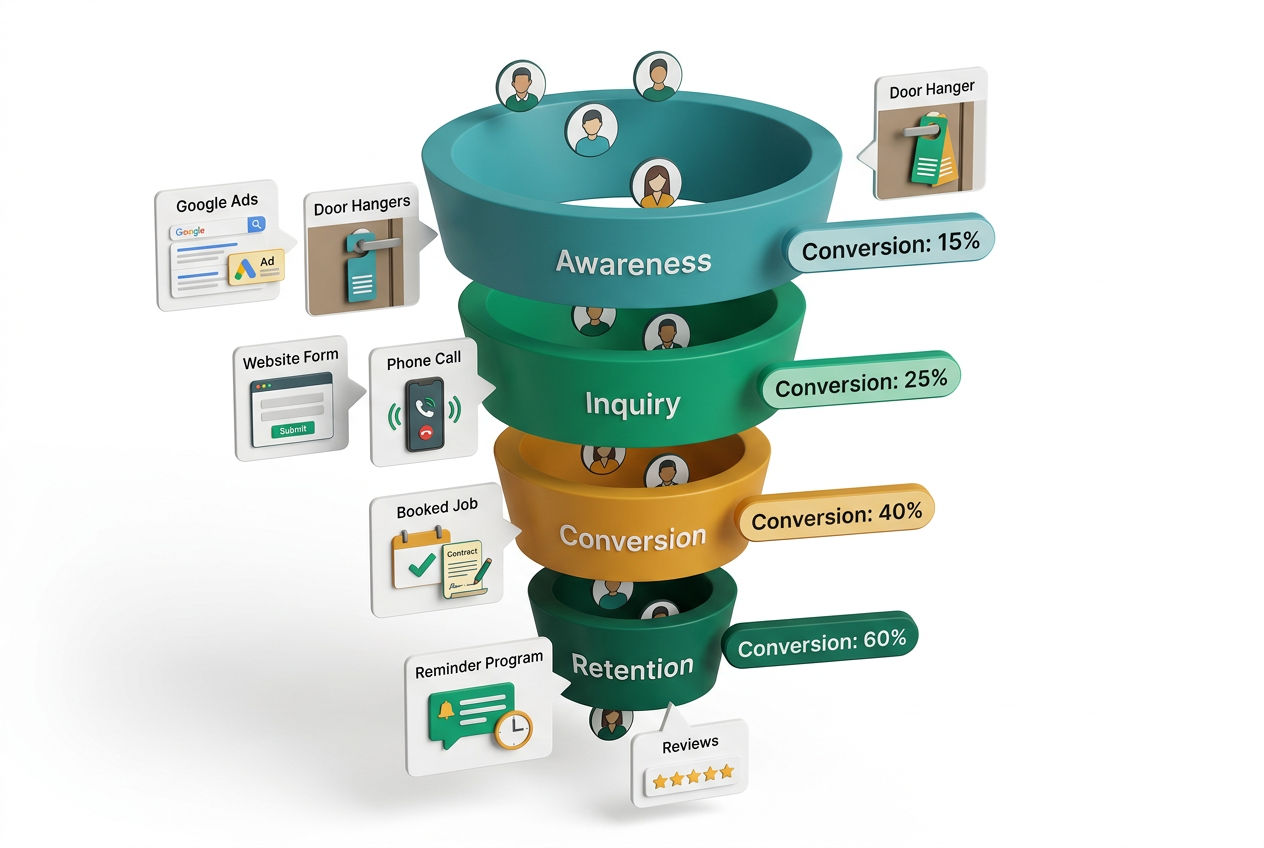 Door Hanger

Google Ads

Google

Ad

Door Hangers

Awareness

Conversion: 15%

Website Form

Submit

Phone Call

Inquiry

Conversion: 25%

Booked Job

Contract

Conversion

Conversion: 40%

Reminder Program

Retention

Conversion: 60%

Reviews