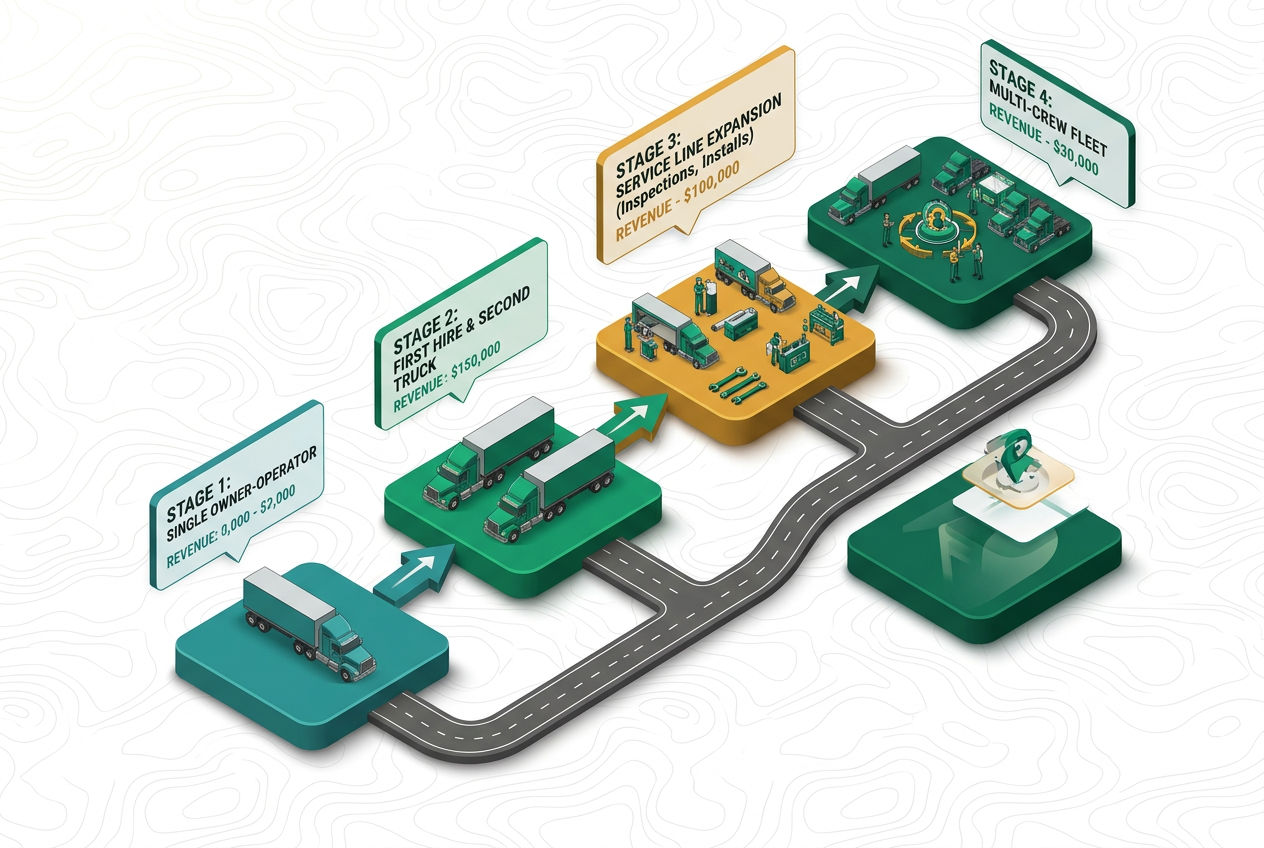 STAGE 1:
SINGLE OWNER-OPERATOR
REVENUE: 0,000 - $2,000

STAGE 2:
FIRST HIRE & SECOND TRUCK
REVENUE: $150,000

STAGE 3:
SERVICE LINE EXPANSION
(Inspections, Installs)
REVENUE - $100,000

STAGE 4:
MULTI-CREW FLEET
REVENUE - $30,000