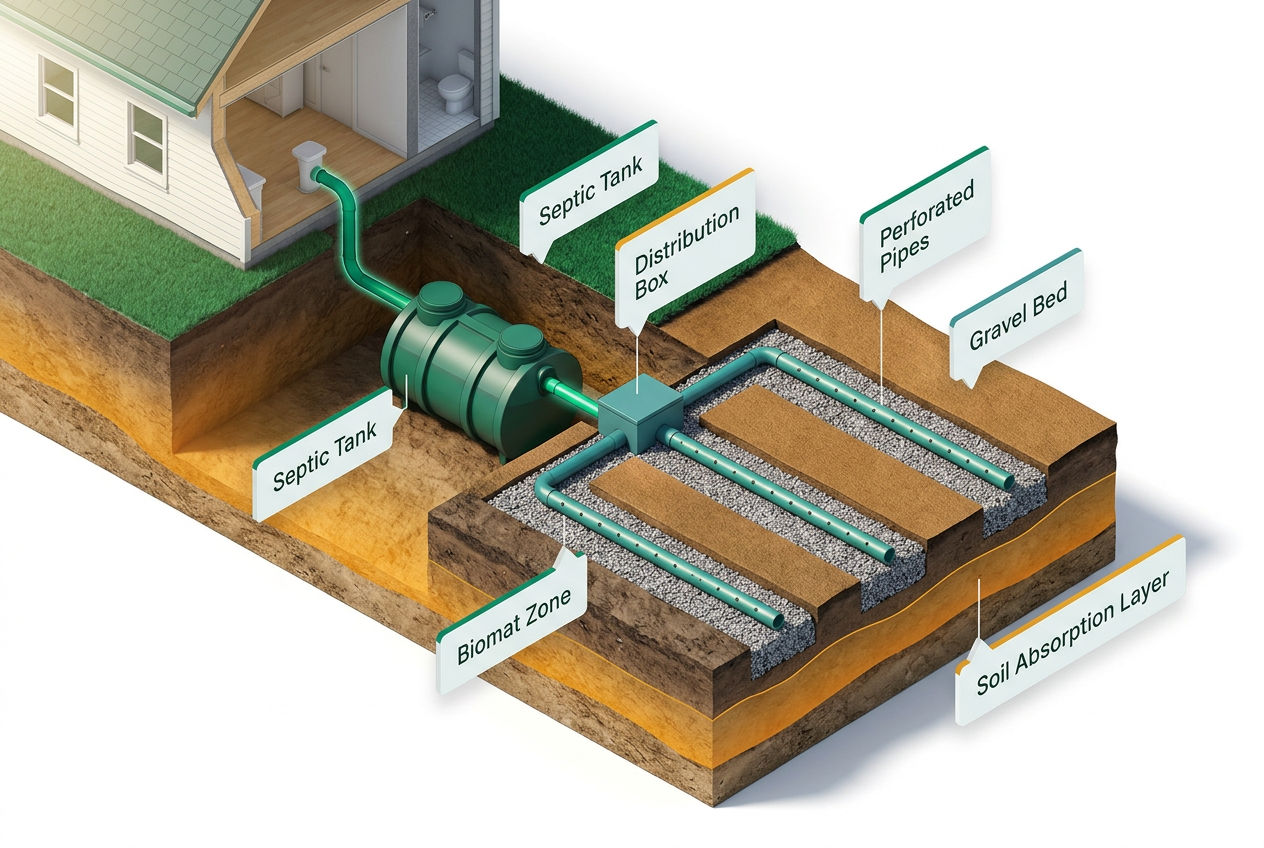 Septic Tank

Distribution Box

Perforated Pipes

Gravel Bed

Septic Tank

Biomat Zone

Soil Absorption Layer