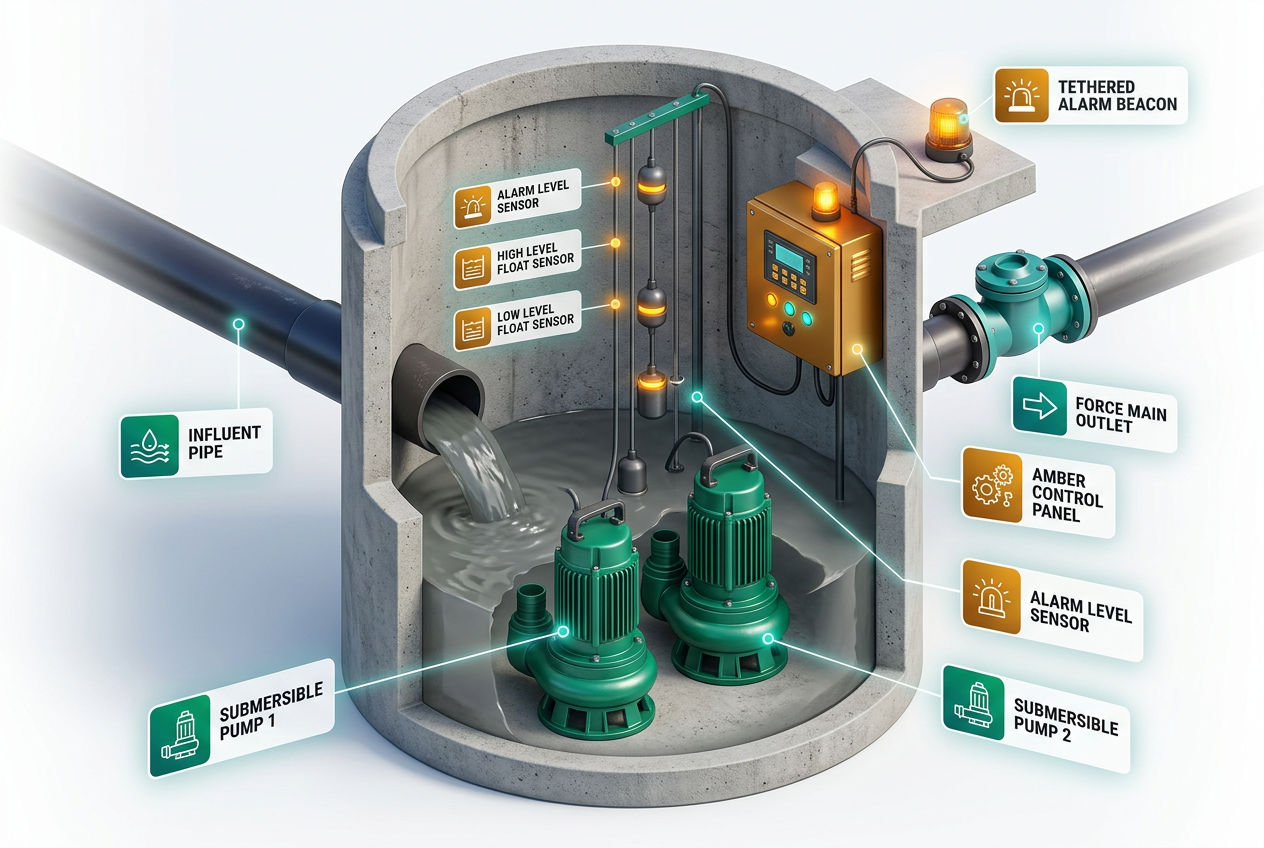 TETHERED ALARM BEACON

ALARM LEVEL SENSOR

HIGH LEVEL FLOAT SENSOR

LOW LEVEL FLOAT SENSOR

INFLUENT PIPE

FORCE MAIN OUTLET

AMBER CONTROL PANEL

ALARM LEVEL SENSOR

SUBMERSIBLE PUMP 1

SUBMERSIBLE PUMP 2