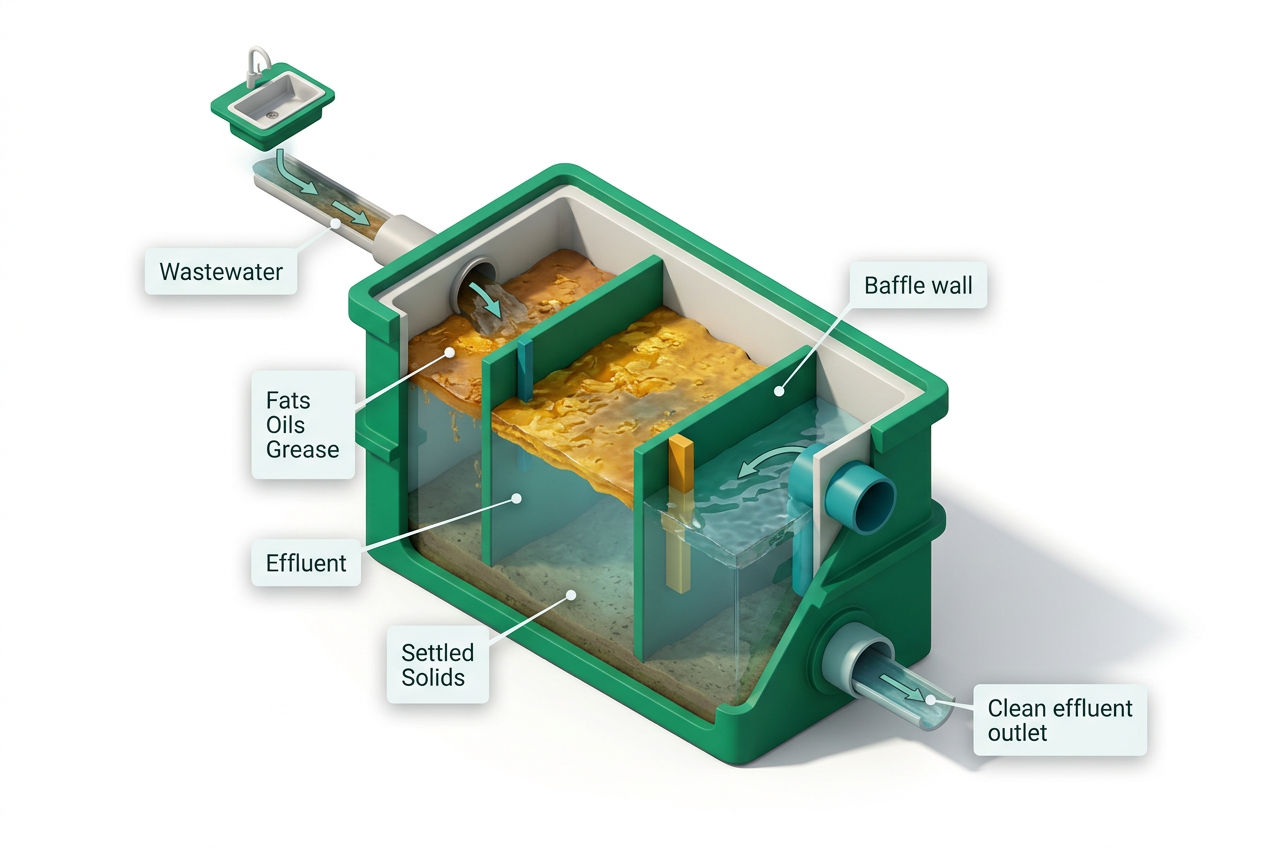 Wastewater

Baffle wall

Fats
Oils
Grease

Effluent

Settled
Solids

Clean effluent
outlet