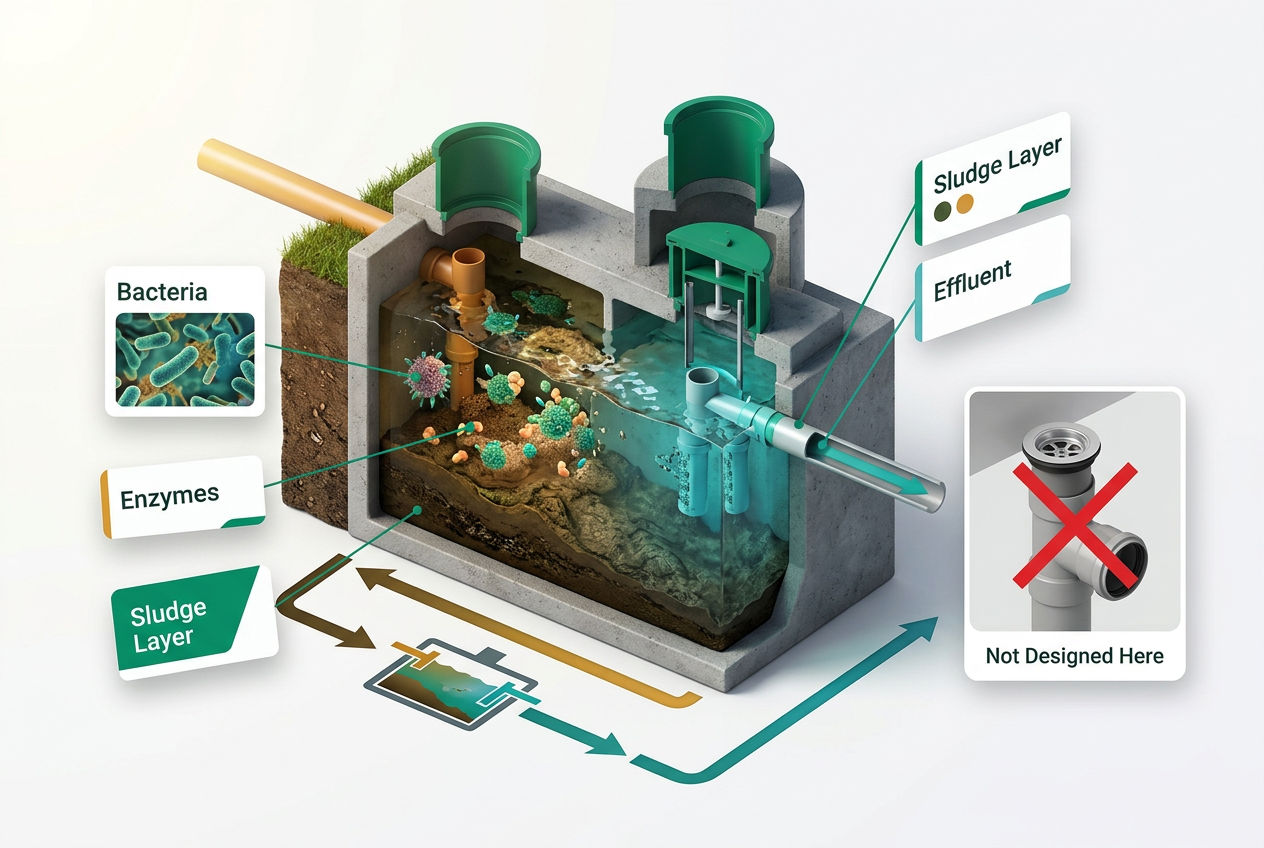 Bacteria

Enzymes

Sludge Layer

Sludge Layer

Effluent

Not Designed Here