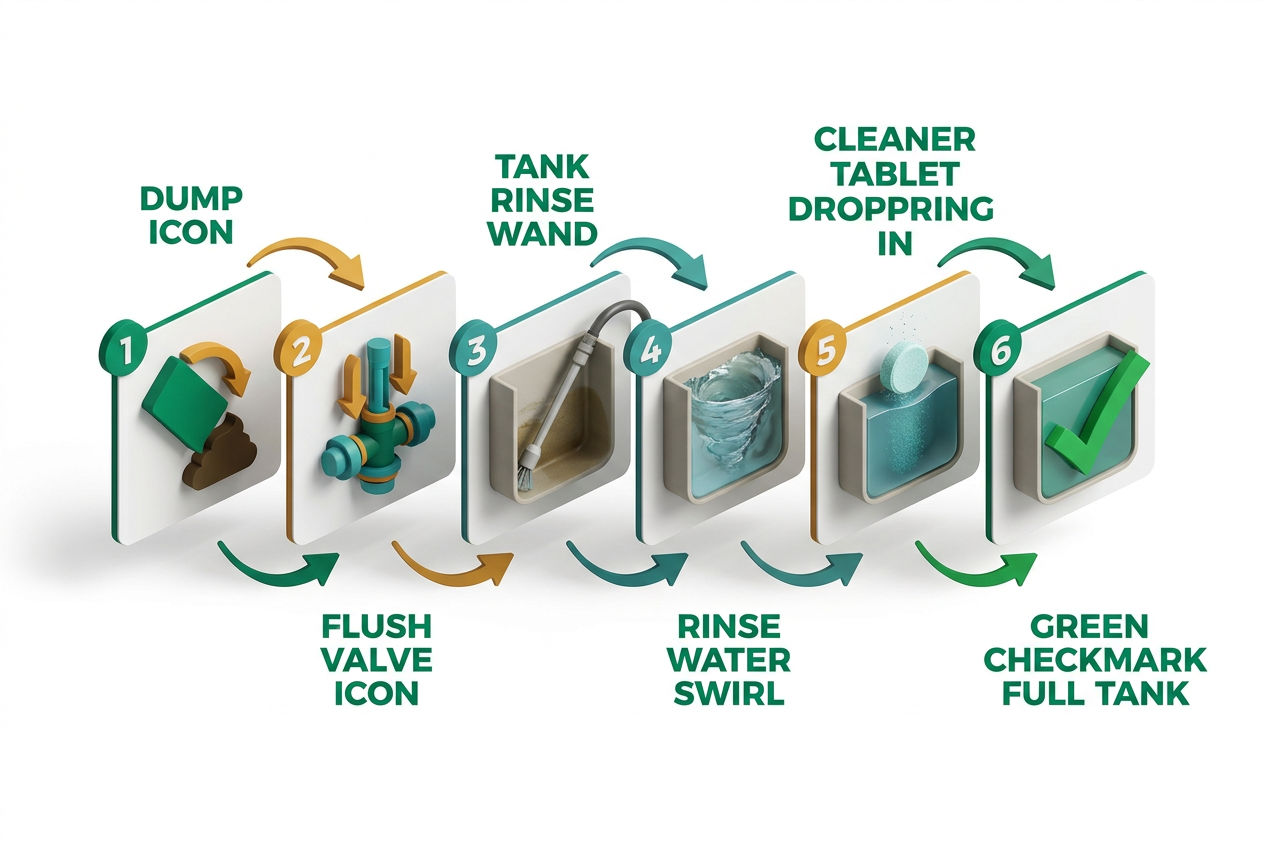 DUMP ICON

TANK RINSE WAND

CLEANER TABLET DROPPRING IN

1

2

3

4

5

6

FLUSH VALVE ICON

RINSE WATER SWIRL

GREEN CHECKMARK FULL TANK