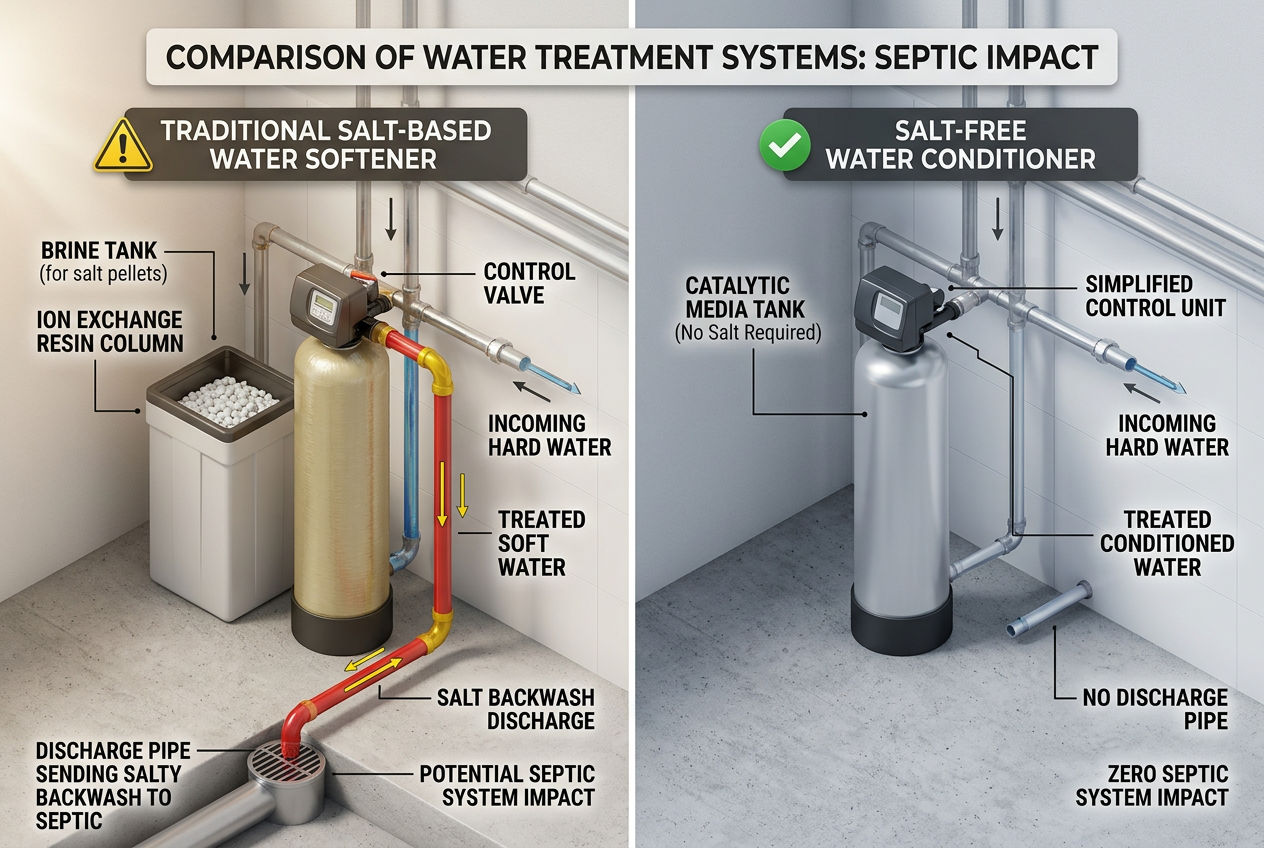 COMPARISON OF WATER TREATMENT SYSTEMS: SEPTIC IMPACT

TRADITIONAL SALT-BASED WATER SOFTENER

BRINE TANK
(for salt pellets)

ION EXCHANGE RESIN COLUMN

CONTROL VALVE

INCOMING HARD WATER

TREATED SOFT WATER

SALT BACKWASH DISCHARGE

DISCHARGE PIPE SENDING SALTY BACKWASH TO SEPTIC

POTENTIAL SEPTIC SYSTEM IMPACT

SALT-FREE WATER CONDITIONER

CATALYTIC MEDIA TANK
(No Salt Required)

SIMPLIFIED CONTROL UNIT

INCOMING HARD WATER

TREATED CONDITIONED WATER

NO DISCHARGE PIPE

ZERO SEPTIC SYSTEM IMPACT