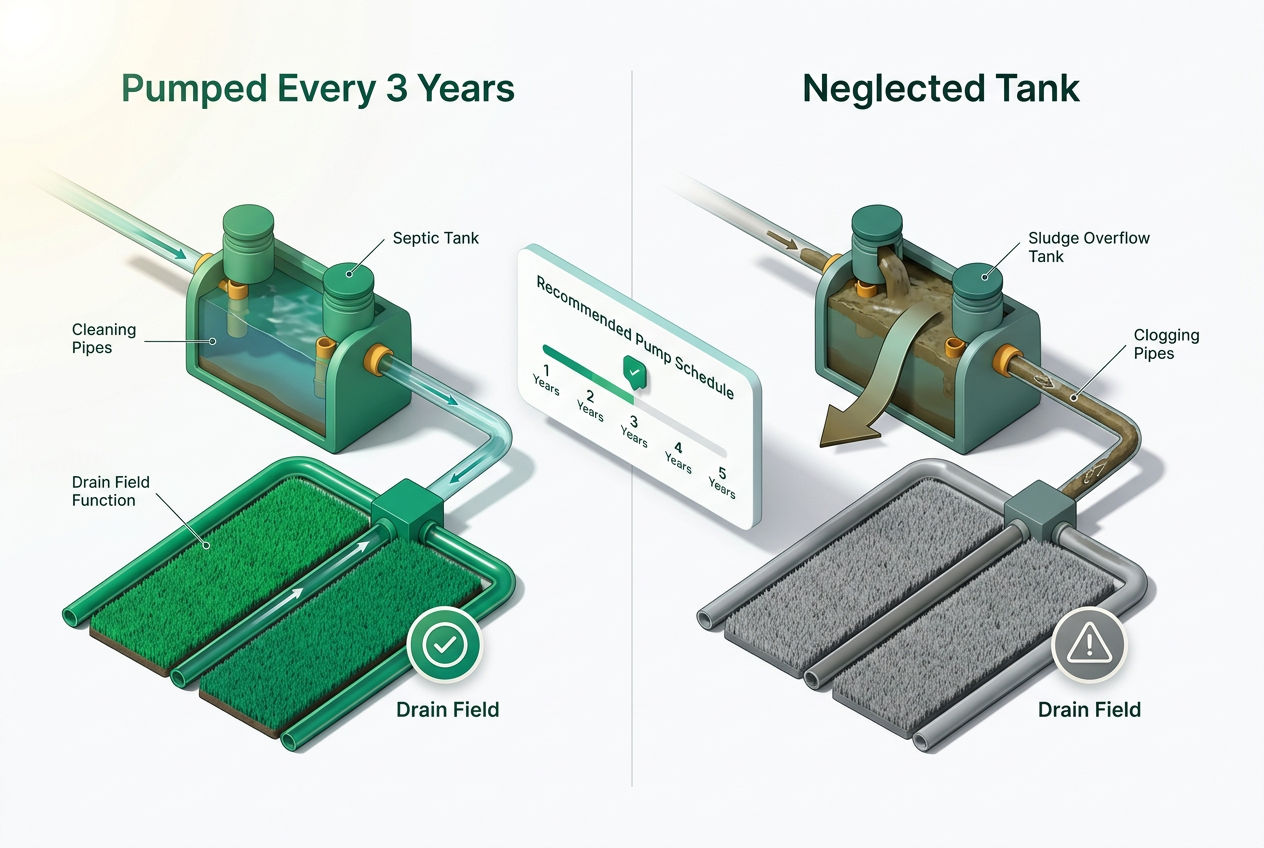 Pumped Every 3 Years

Septic Tank

Cleaning Pipes

Drain Field Function

Drain Field

Recommended Pump Schedule

1 Years

2 Years

3 Years

4 Years

5 Years

Neglected Tank

Sludge Overflow Tank

Clogging Pipes

Drain Field