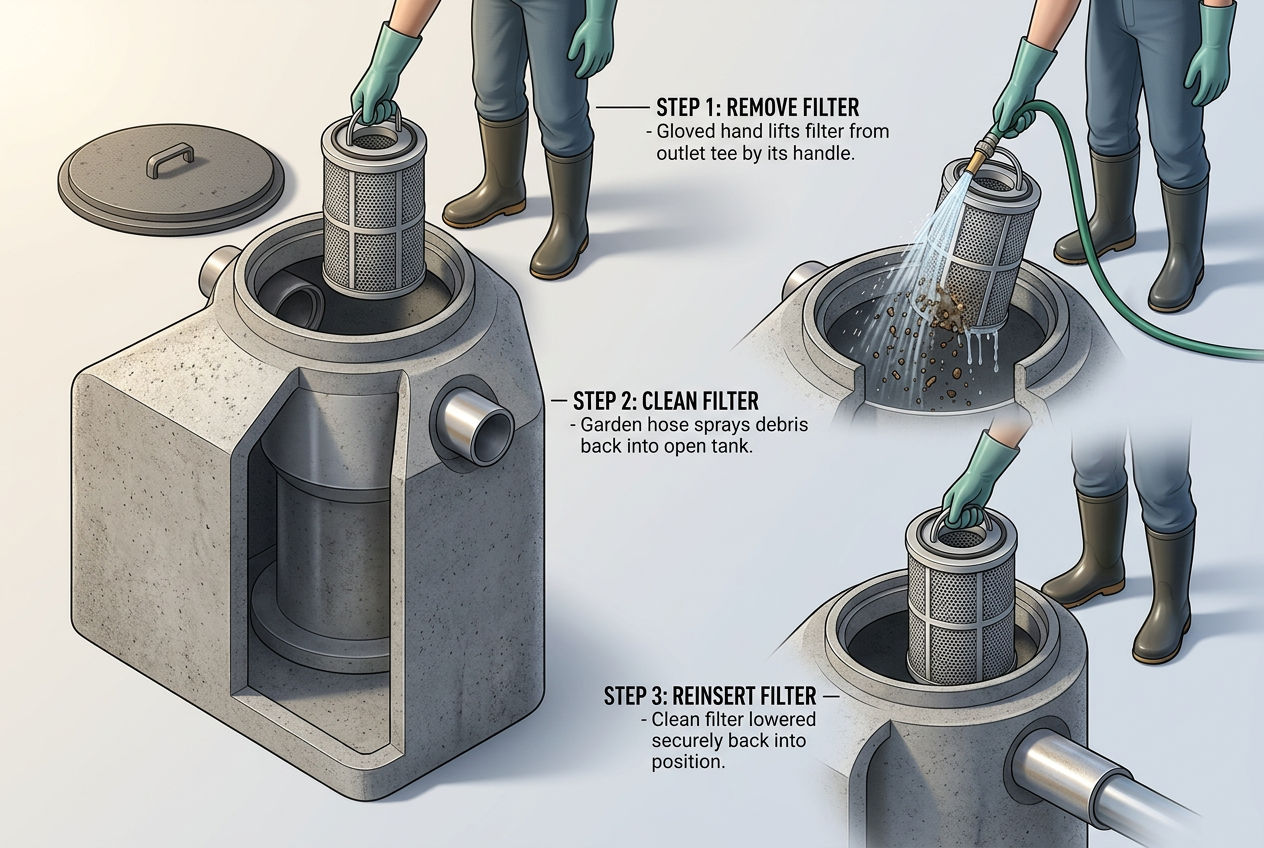 STEP 1: REMOVE FILTER
- Gloved hand lifts filter from outlet tee by its handle.

STEP 2: CLEAN FILTER
- Garden hose sprays debris back into open tank.

STEP 3: REINSERT FILTER
- Clean filter lowered securely back into position.