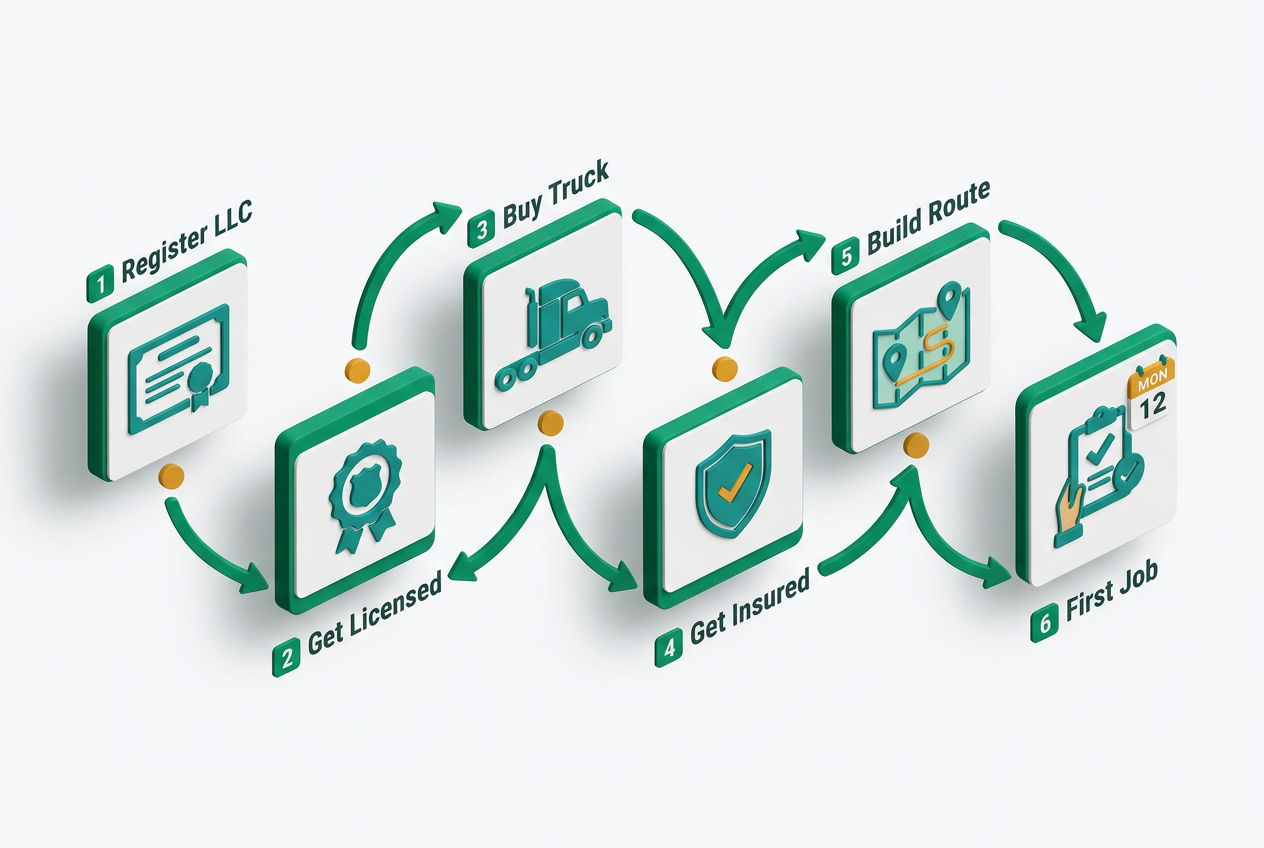 1 Register LLC

2 Get Licensed

3 Buy Truck

4 Get Insured

5 Build Route

6 First Job

MON
12