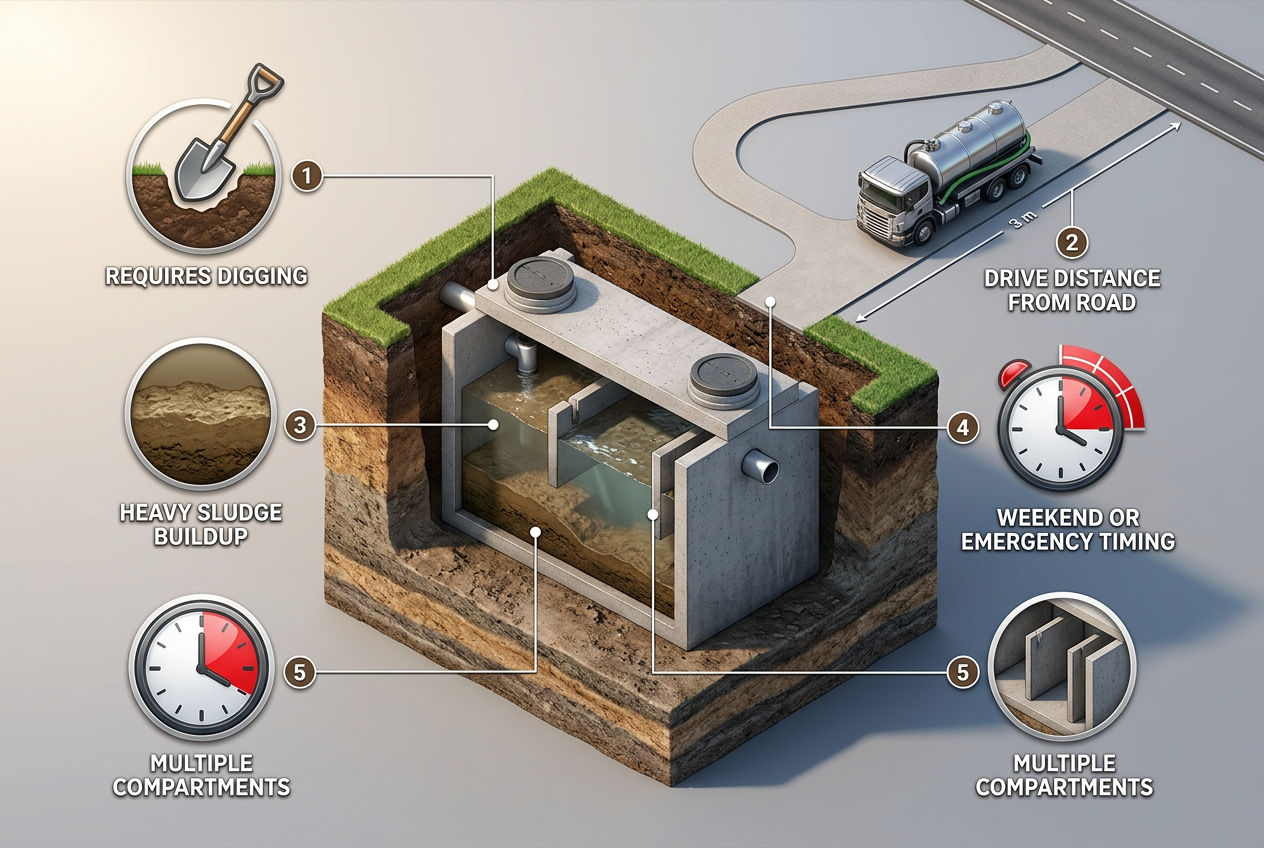 1
REQUIRES DIGGING

3 m
2
DRIVE DISTANCE FROM ROAD

3
HEAVY SLUDGE BUILDUP

4
WEEKEND OR EMERGENCY TIMING

5
MULTIPLE COMPARTMENTS

5
MULTIPLE COMPARTMENTS