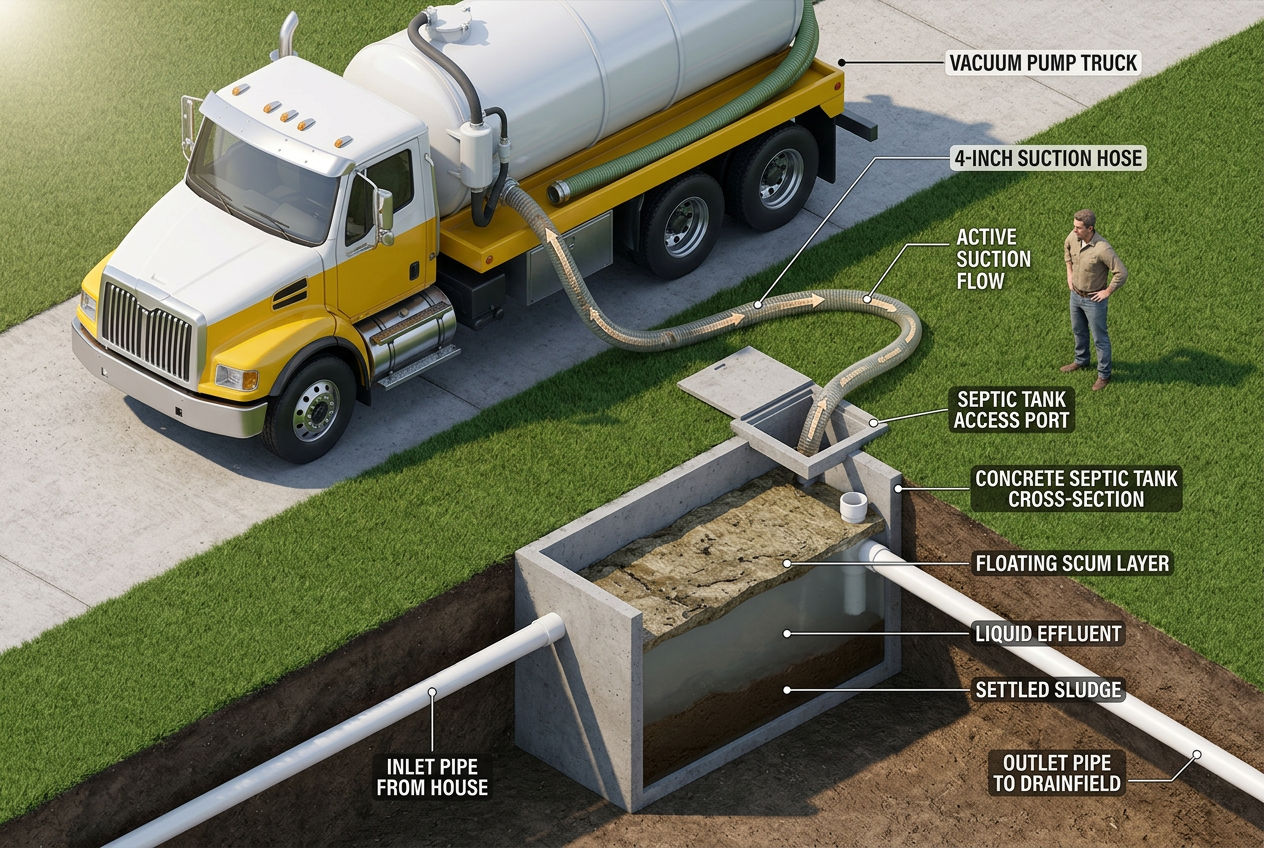 VACUUM PUMP TRUCK

4-INCH SUCTION HOSE

ACTIVE SUCTION FLOW

SEPTIC TANK ACCESS PORT

CONCRETE SEPTIC TANK CROSS-SECTION

FLOATING SCUM LAYER

LIQUID EFFLUENT

SETTLED SLUDGE

INLET PIPE FROM HOUSE

OUTLET PIPE TO DRAINFIELD