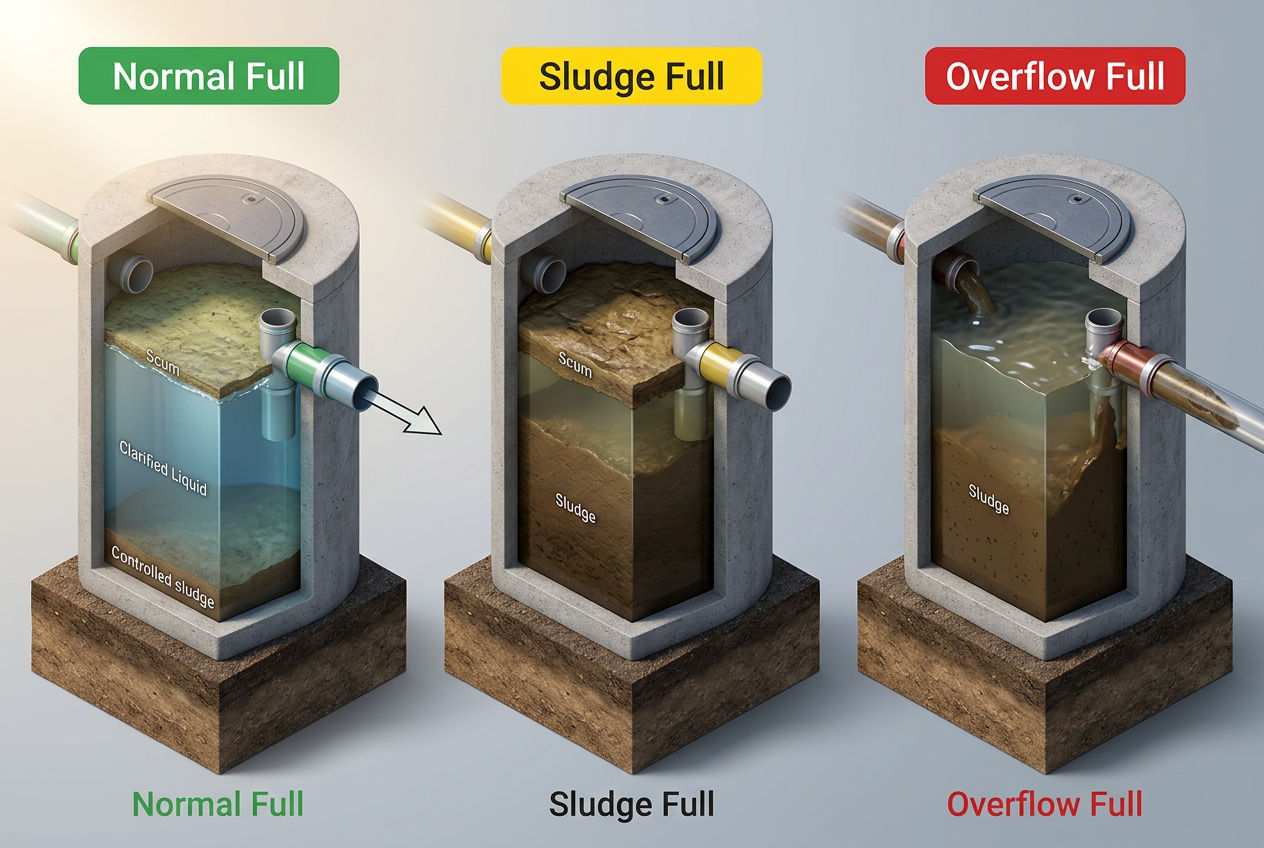 Normal Full

Sludge Full

Overflow Full

Scum

Clarified Liquid

Controlled sludge

Scum

Sludge

Sludge

Normal Full

Sludge Full

Overflow Full