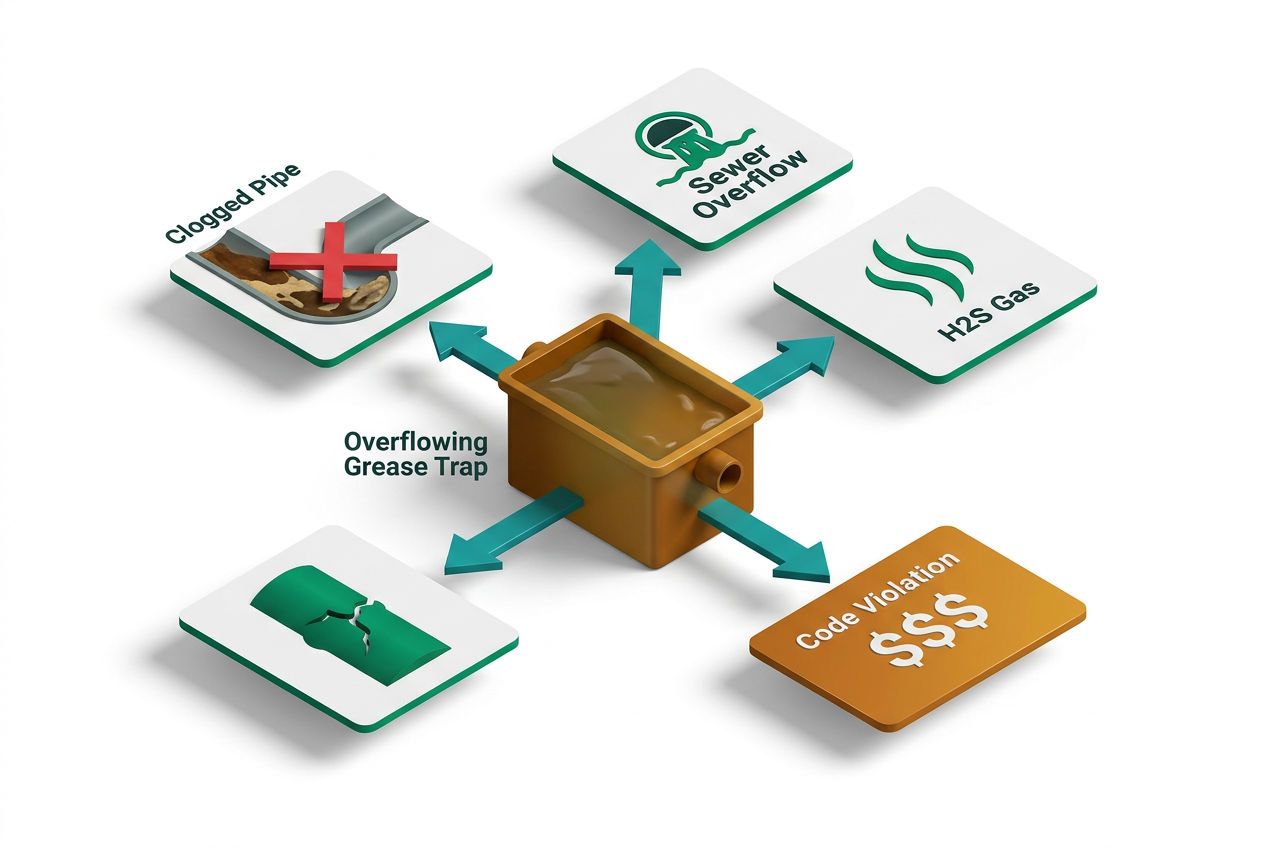 Clogged Pipe

Sewer Overflow

H2S Gas

Overflowing Grease Trap

Code Violation $$$