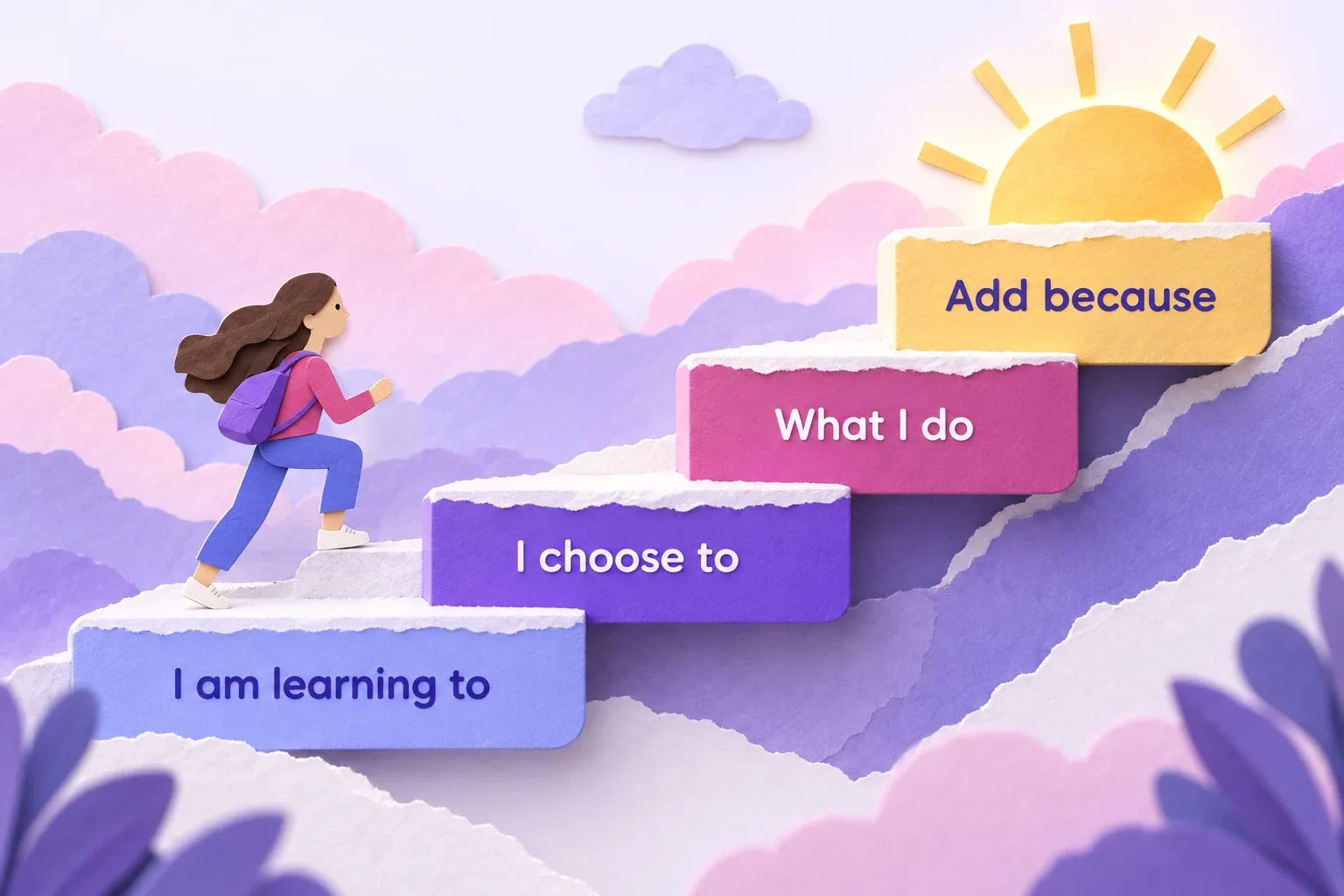 Add because

What I do

I choose to

I am learning to