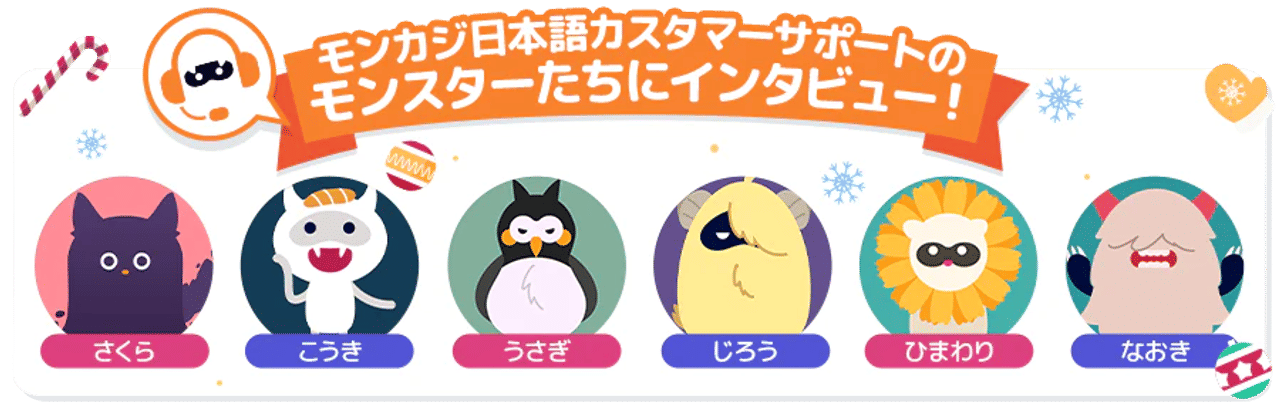 モンカジ日本語カスタマーサポートの
モンスターたちにインタビュー！

さくら

こうき

うさぎ

じろう

ひまわり

なおき