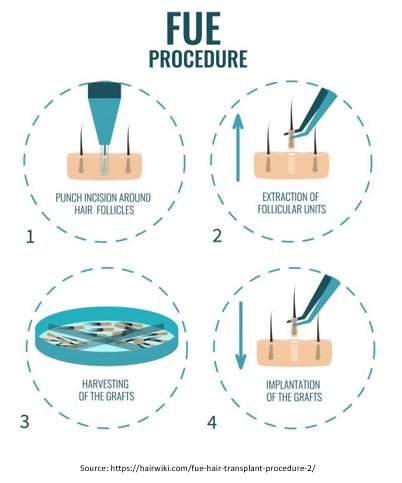 FUE
PROCEDURE

PUNCH INCISION AROUND HAIR FOLLICLES

1

EXTRACTION OF FOLLICULAR UNITS

2

HARVESTING OF THE GRAFTS

3

IMPLANTATION OF THE GRAFTS

4

Source: https://hairwiki.com/fue-hair-transplant-procedure-2/