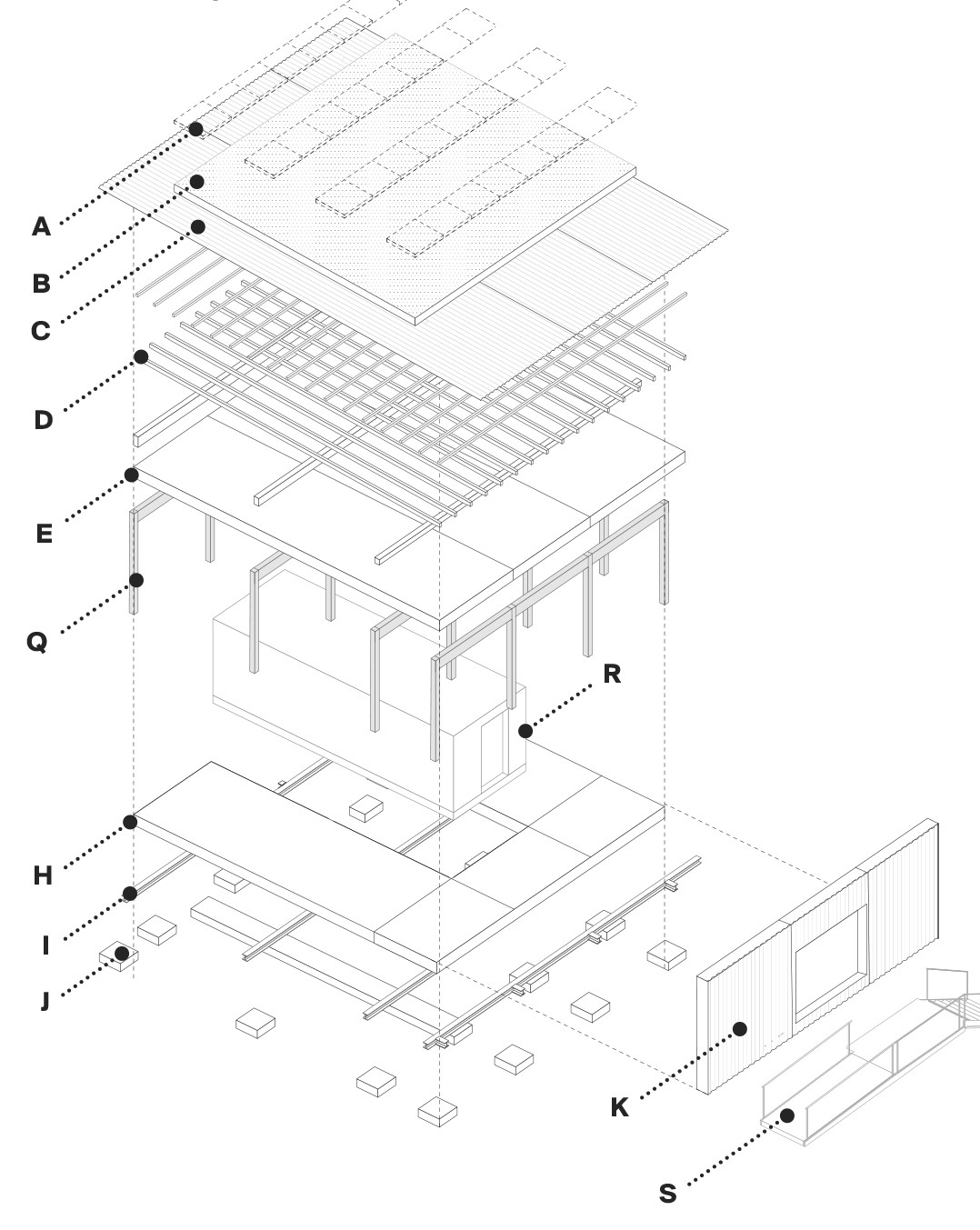 A
B
C
D
E
Q
R
H
I
J
K
S