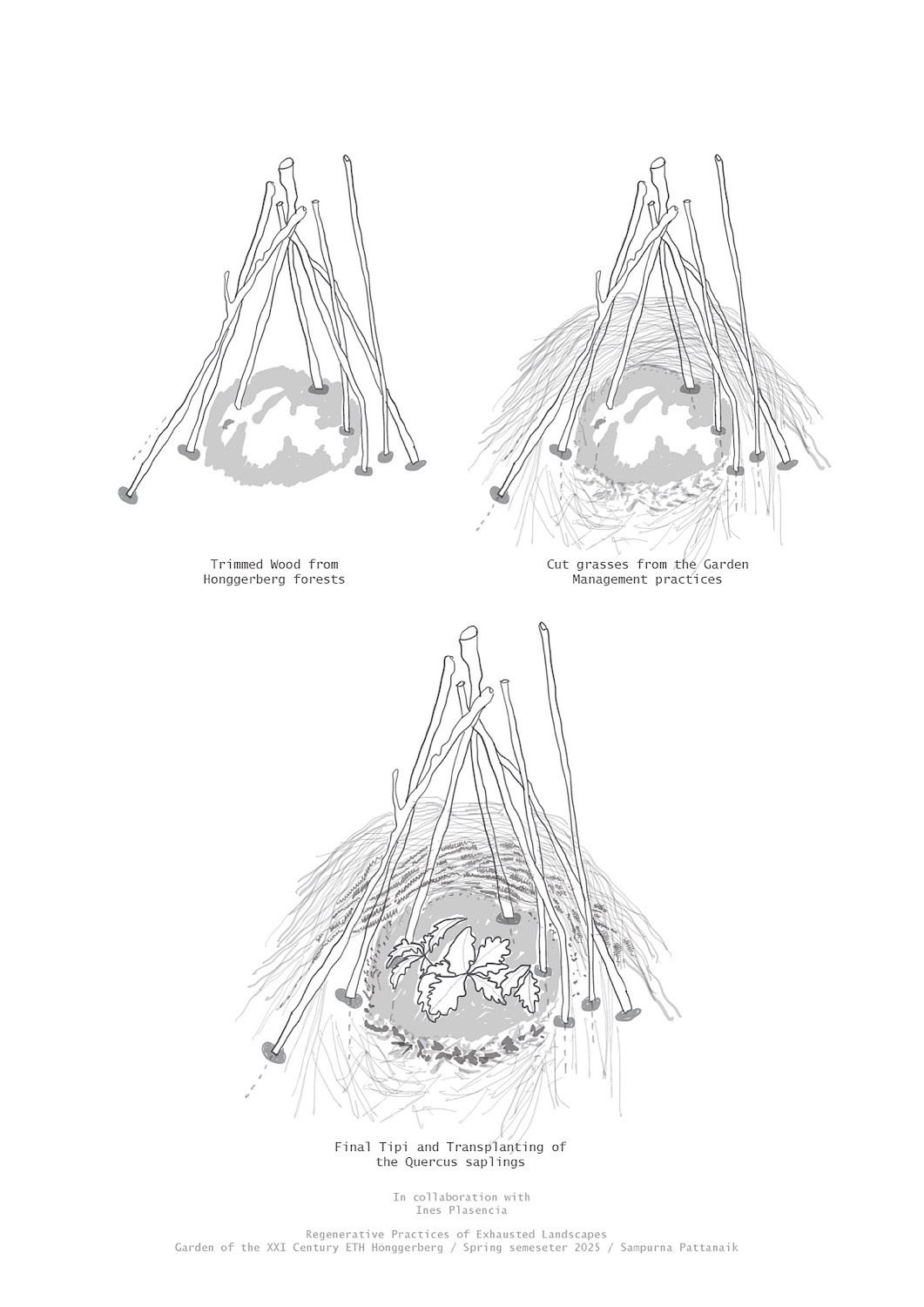 Trimmed Wood from Honggerberg forests

Cut grasses from the Garden Management practices

Final Tipi and Transplanting of the Quercus saplings

In collaboration with Ines Plasencia

Regenerative Practices of Exhausted Landscapes
Garden of the XXI Century ETH Hönggerberg / Spring semeseter 2025 / Sampurna Pattanaik