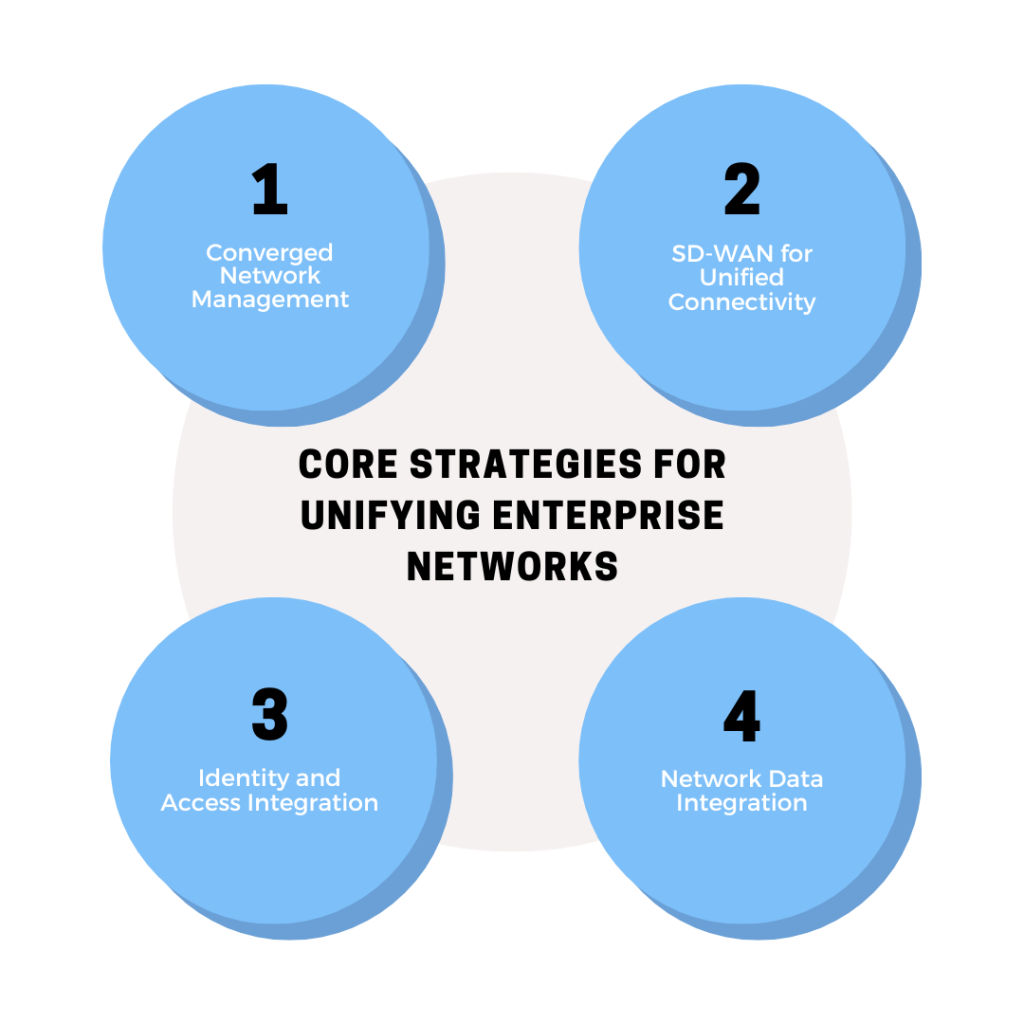 1

Converged Network Management

2

SD-WAN for Unified Connectivity

CORE STRATEGIES FOR UNIFYING ENTERPRISE NETWORKS

3

Identity and Access Integration

4

Network Data Integration