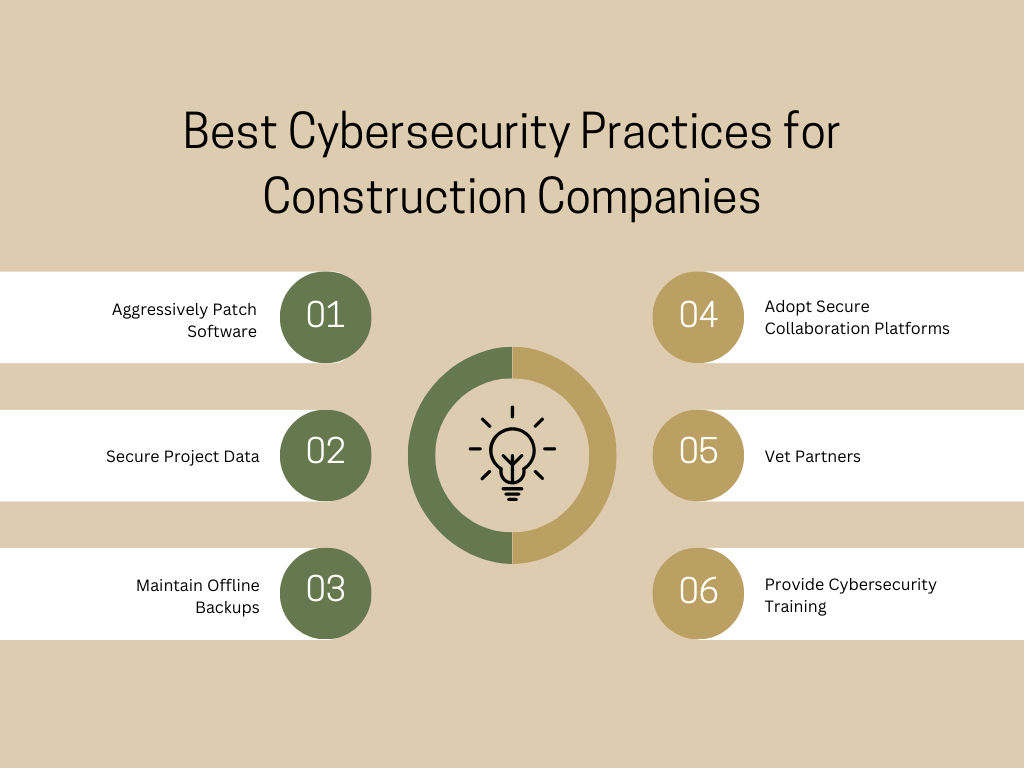 Best Cybersecurity Practices for Construction Companies

Aggressively Patch Software

01

Secure Project Data

02

Maintain Offline Backups

03

04

Adopt Secure Collaboration Platforms

05

Vet Partners

06

Provide Cybersecurity Training