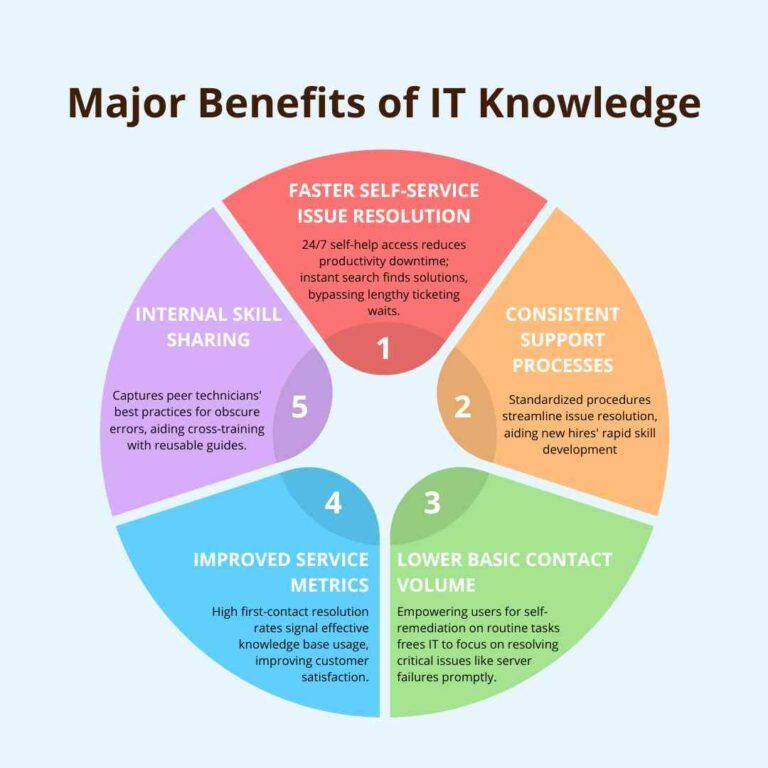 Major Benefits of IT Knowledge

FASTER SELF-SERVICE ISSUE RESOLUTION

24/7 self-help access reduces productivity downtime; instant search finds solutions, bypassing lengthy ticketing waits.

1

CONSISTENT SUPPORT PROCESSES

2

Standardized procedures streamline issue resolution, aiding new hires' rapid skill development

3

LOWER BASIC CONTACT VOLUME

Empowering users for self-remediation on routine tasks frees IT to focus on resolving critical issues like server failures promptly.

4

IMPROVED SERVICE METRICS

High first-contact resolution rates signal effective knowledge base usage, improving customer satisfaction.

5

INTERNAL SKILL SHARING

Captures peer technicians' best practices for obscure errors, aiding cross-training with reusable guides.