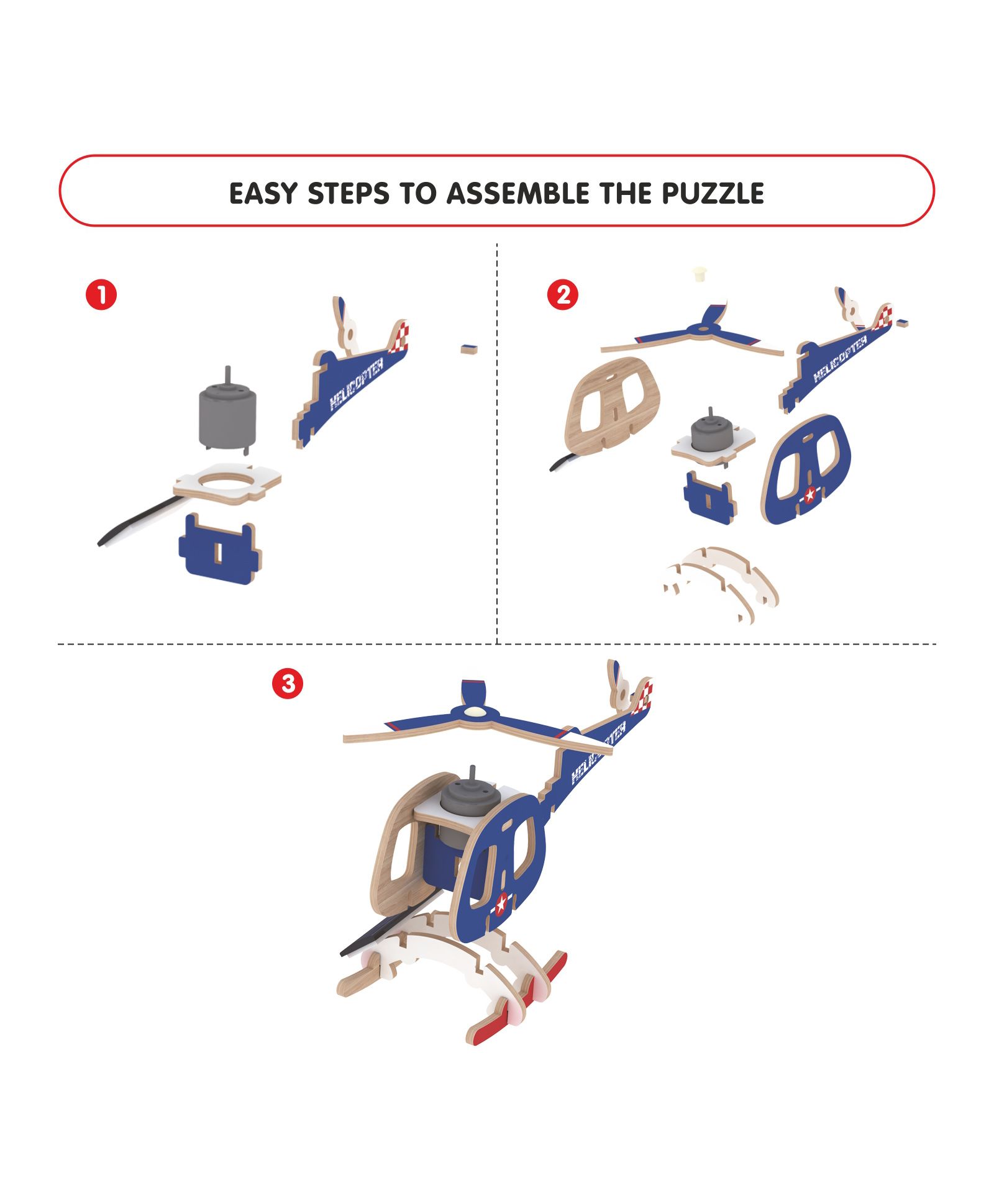 EASY STEPS TO ASSEMBLE THE PUZZLE

1

HELICOPTER

2

HELICOPTER

3

HELICOPTER