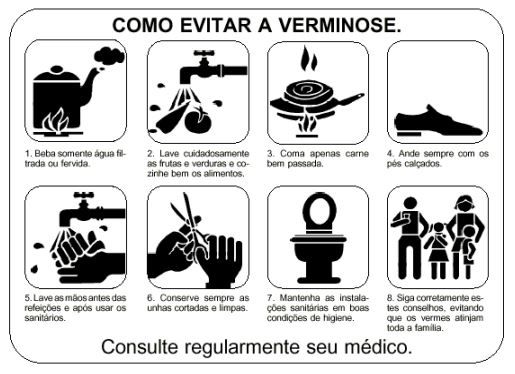 COMO EVITAR A VERMINOSE.

1. Beba somente água filtrada ou fervida.

2. Lave cuidadosamente as frutas e verduras e cozinhe bem os alimentos.

3. Coma apenas carne bem passada.

4. Ande sempre com os pés calçados.

5. Lave as mãos antes das refeições e após usar os sanitários.

6. Conserve sempre as unhas cortadas e limpas.

7. Mantenha as instalações sanitárias em boas condições de higiene.

8. Siga corretamente estes conselhos, evitando que os vermes atinjam toda a família.

Consulte regularmente seu médico.