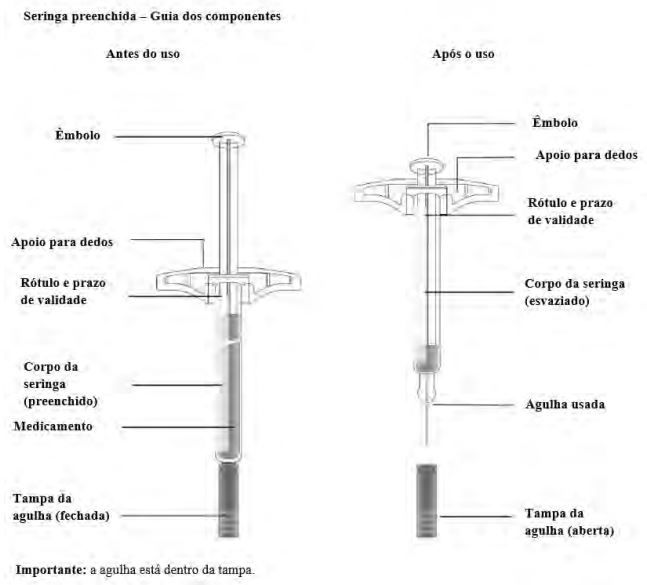 Seringa preenchida – Guia dos componentes

Antes do uso

Èmbolo

Apoio para dedos

Rótulo e prazo de validade

Corpo da seringa (preenchido)

Medicamento

Tampa da agulha (fechada)

Após o uso

Êmbolo

Apoio para dedos

Rótulo e prazo de validade

Corpo da seringa (esvaziado)

Agulha usada

Tampa da agulha (aberta)

Importante: a agulha está dentro da tampa.