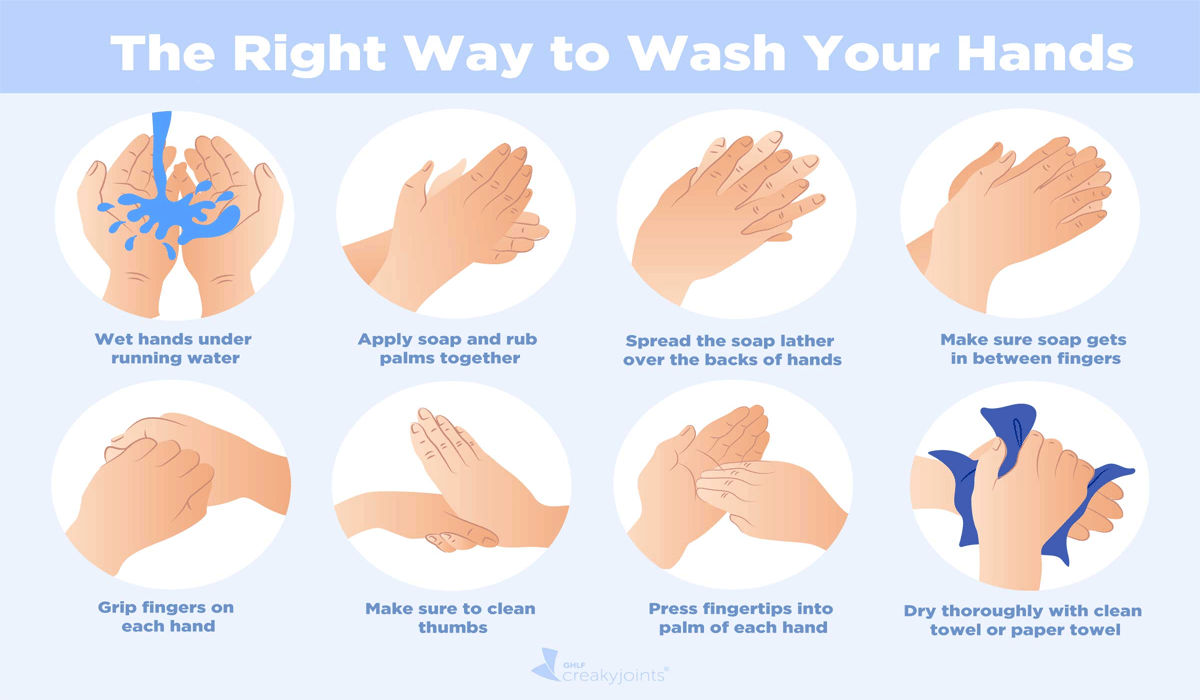 The Right Way to Wash Your Hands

Wet hands under running water

Apply soap and rub palms together

Spread the soap lather over the backs of hands

Make sure soap gets in between fingers

Grip fingers on each hand

Make sure to clean thumbs

Press fingertips into palm of each hand

Dry thoroughly with clean towel or paper towel

GHLF creakyjoints®