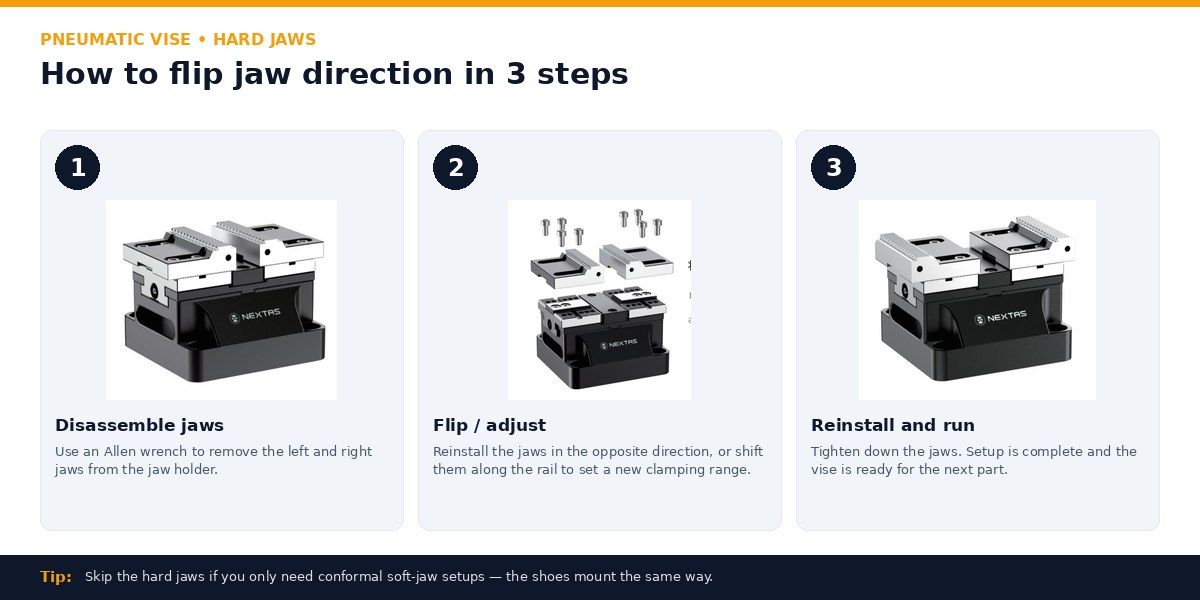 PNEUMATIC VISE • HARD JAWS

How to flip jaw direction in 3 steps

1

NEXTAS

Disassemble jaws

Use an Allen wrench to remove the left and right jaws from the jaw holder.

2

NEXTAS

Flip / adjust

Reinstall the jaws in the opposite direction, or shift them along the rail to set a new clamping range.

3

NEXTAS

Reinstall and run

Tighten down the jaws. Setup is complete and the vise is ready for the next part.

Tip: Skip the hard jaws if you only need conformal soft-jaw setups — the shoes mount the same way.