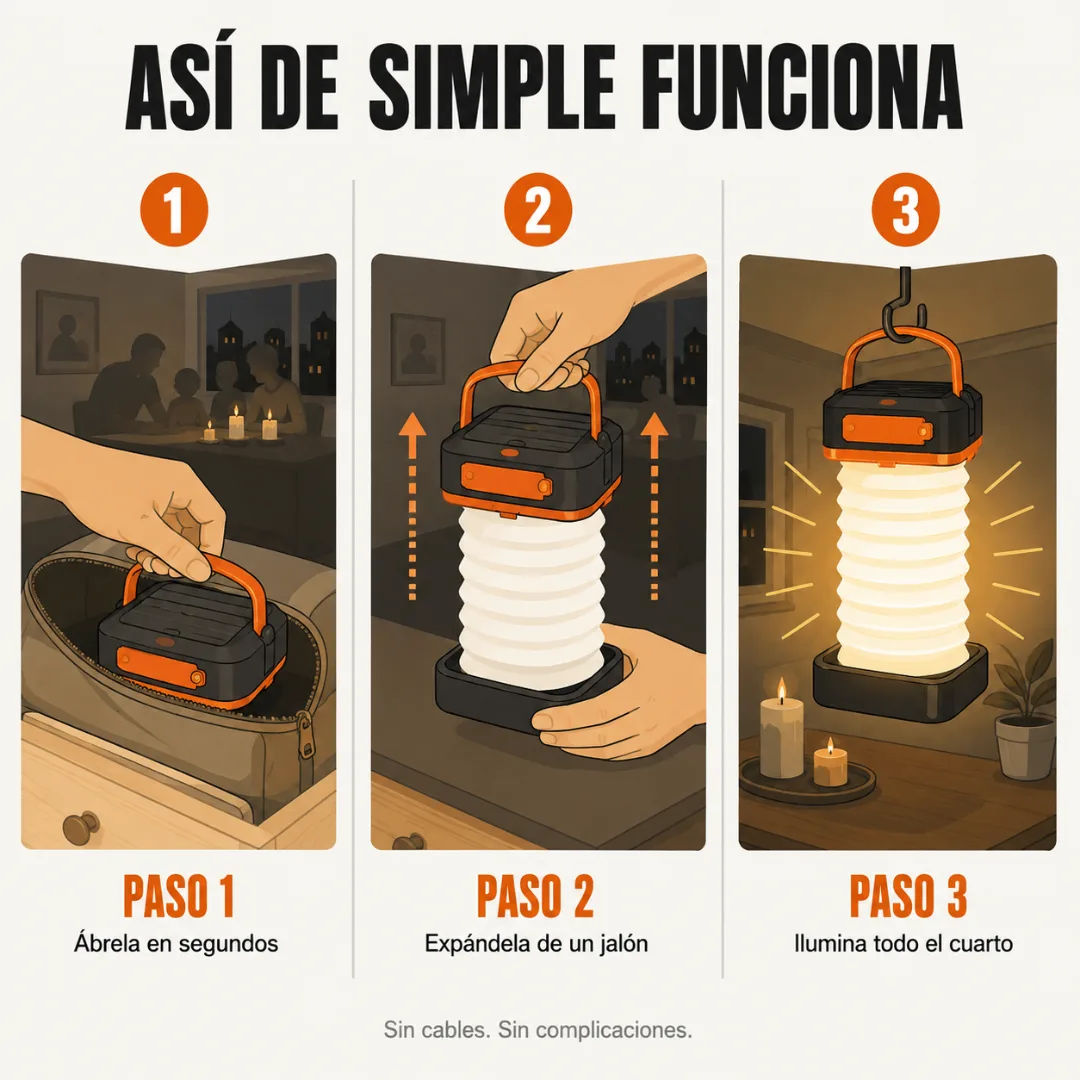 ASÍ DE SIMPLE FUNCIONA

1

PASO 1
Ábrela en segundos

2

PASO 2
Expándela de un jalón

3

PASO 3
Ilumina todo el cuarto

Sin cables. Sin complicaciones.