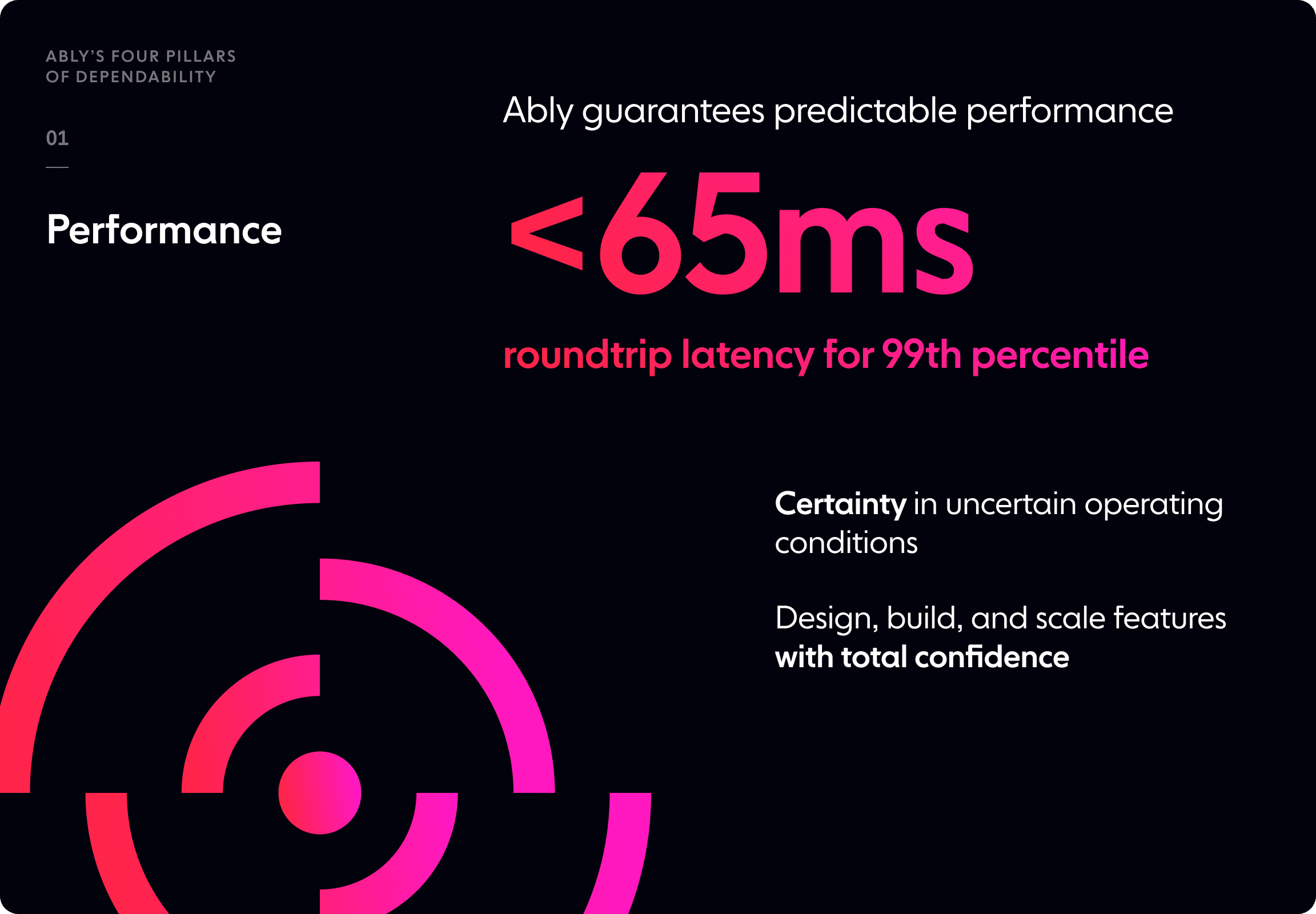 ABLY'S FOUR PILLARS OF DEPENDABILITY

01

Performance

Ably guarantees predictable performance

<65ms

roundtrip latency for 99th percentile

Certainty in uncertain operating conditions

Design, build, and scale features with total confidence