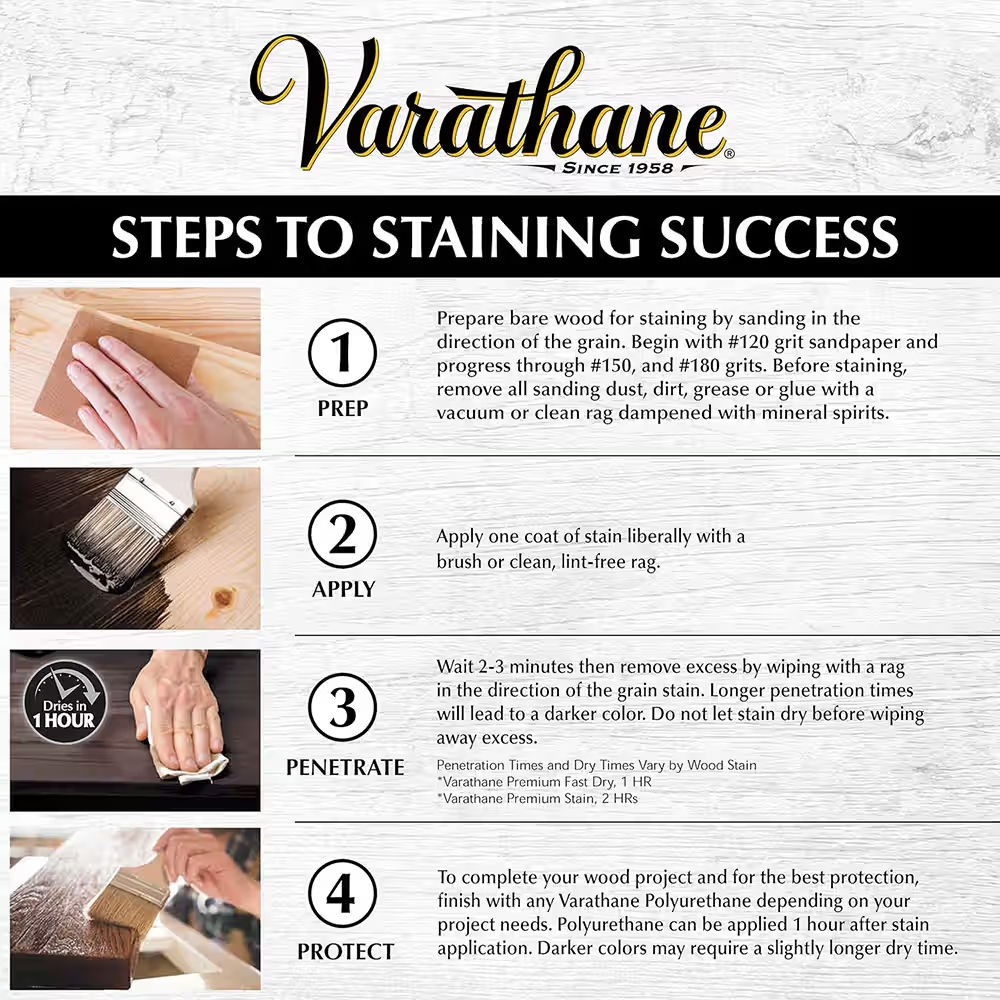 Varathane®
SINCE 1958

STEPS TO STAINING SUCCESS

1
PREP

Prepare bare wood for staining by sanding in the direction of the grain. Begin with #120 grit sandpaper and progress through #150, and #180 grits. Before staining, remove all sanding dust, dirt, grease or glue with a vacuum or clean rag dampened with mineral spirits.

2
APPLY

Apply one coat of stain liberally with a brush or clean, lint-free rag.

Dries in 1 HOUR

3
PENETRATE

Wait 2-3 minutes then remove excess by wiping with a rag in the direction of the grain stain. Longer penetration times will lead to a darker color. Do not let stain dry before wiping away excess.

Penetration Times and Dry Times Vary by Wood Stain
*Varathane Premium Fast Dry, 1 HR
*Varathane Premium Stain, 2 HRs

4
PROTECT

To complete your wood project and for the best protection, finish with any Varathane Polyurethane depending on your project needs. Polyurethane can be applied 1 hour after stain application. Darker colors may require a slightly longer dry time.