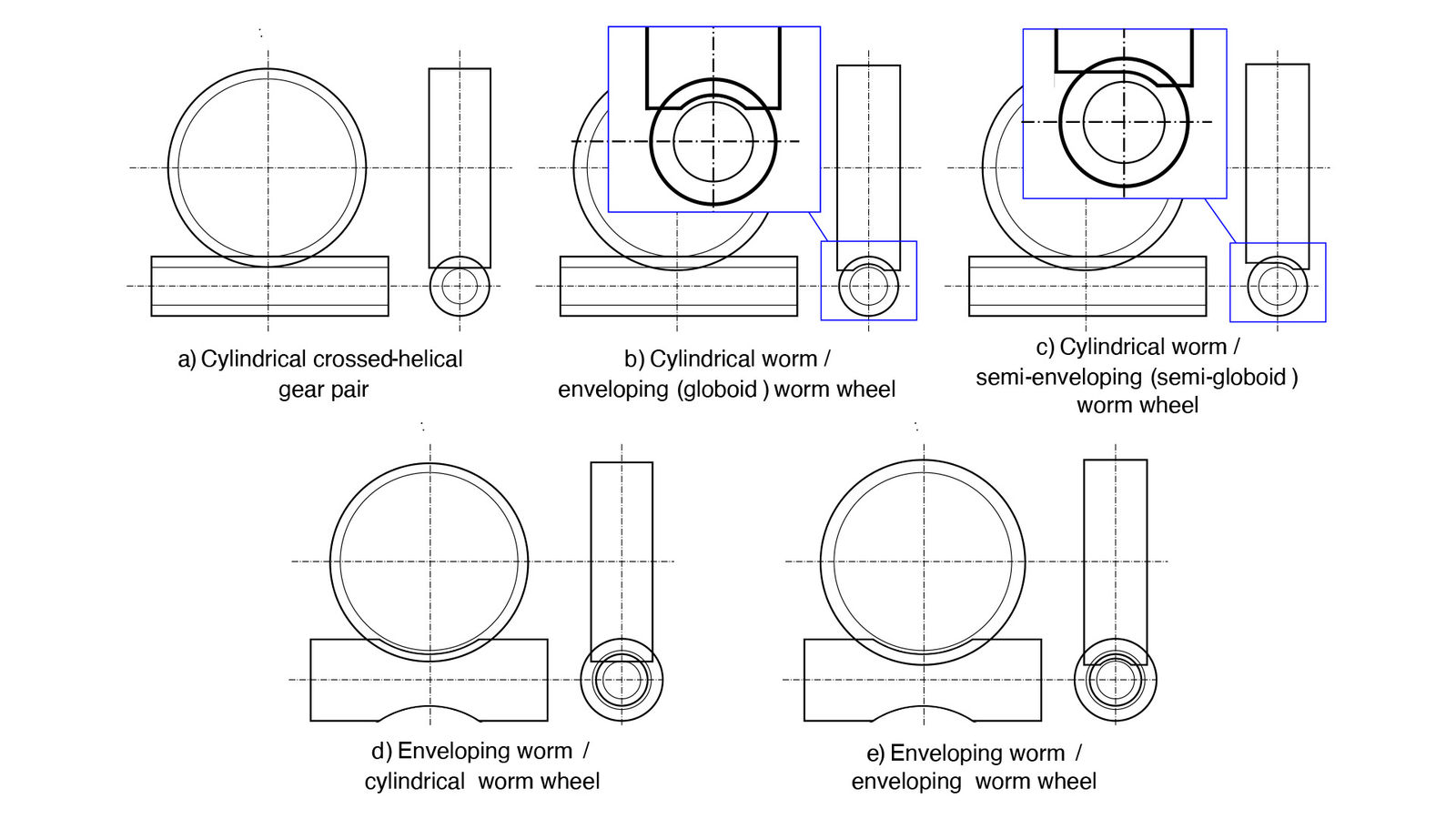 a) Cylindrical crossed-helical gear pair

b) Cylindrical worm / enveloping (globoid ) worm wheel

c) Cylindrical worm / semi-enveloping (semi-globoid ) worm wheel

d) Enveloping worm / cylindrical worm wheel

e) Enveloping worm / enveloping worm wheel