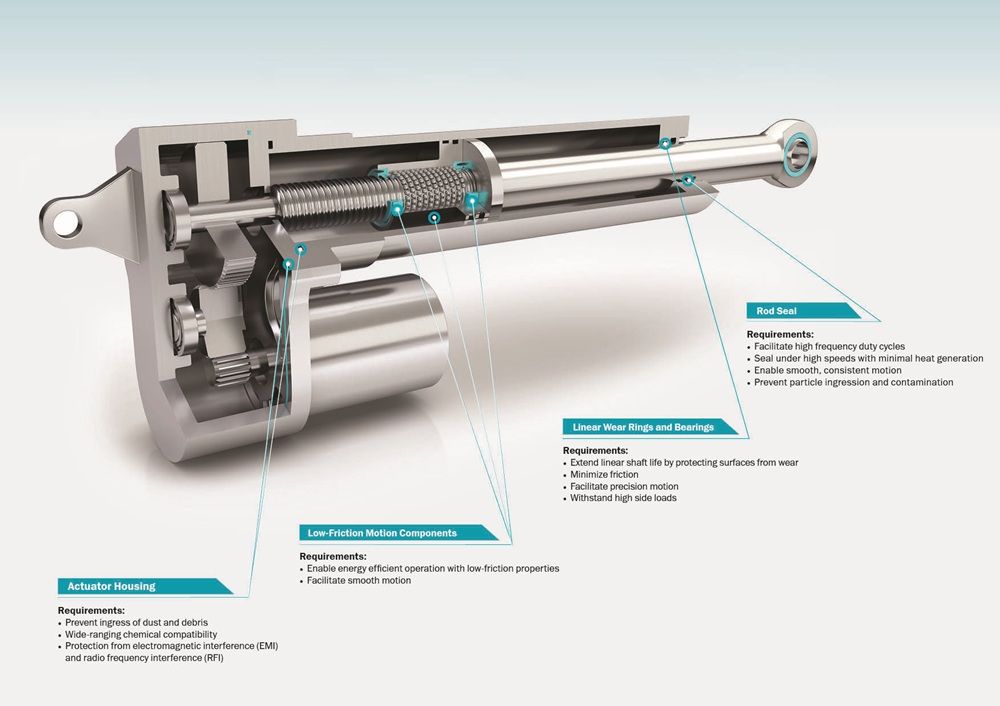 Rod Seal

Requirements:
• Facilitate high frequency duty cycles
• Seal under high speeds with minimal heat generation
• Enable smooth, consistent motion
• Prevent particle ingression and contamination

Linear Wear Rings and Bearings

Requirements:
• Extend linear shaft life by protecting surfaces from wear
• Minimize friction
• Facilitate precision motion
• Withstand high side loads

Low-Friction Motion Components

Requirements:
• Enable energy efficient operation with low-friction properties
• Facilitate smooth motion

Actuator Housing

Requirements:
• Prevent ingress of dust and debris
• Wide-ranging chemical compatibility
• Protection from electromagnetic interference (EMI) and radio frequency interference (RFI)