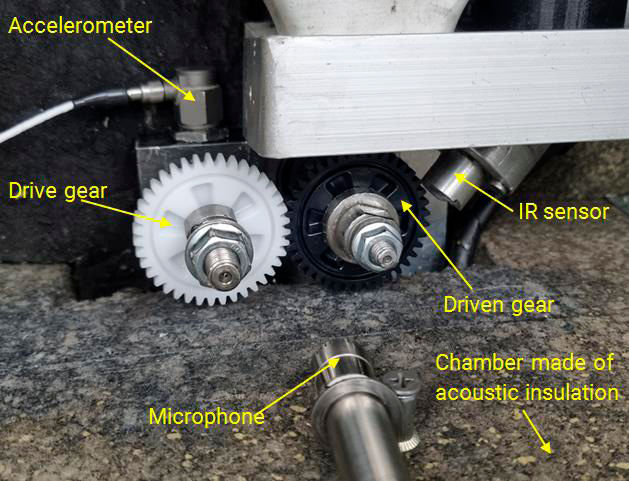 Accelerometer

Drive gear

IR sensor

Driven gear

Chamber made of acoustic insulation

Microphone