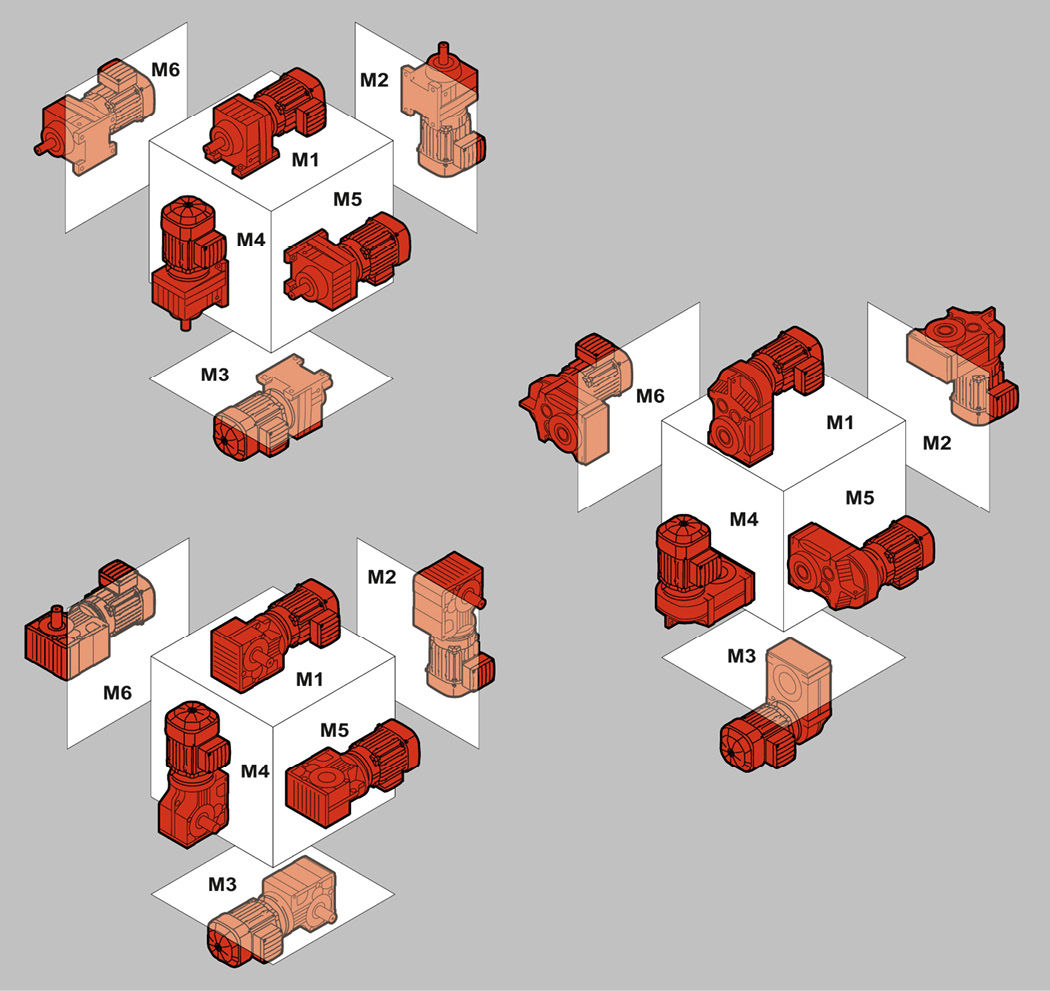 M6
M2
M1
M5
M4
M3

M6
M1
M2
M4
M5
M3

M2
M6
M1
M5
M4
M3