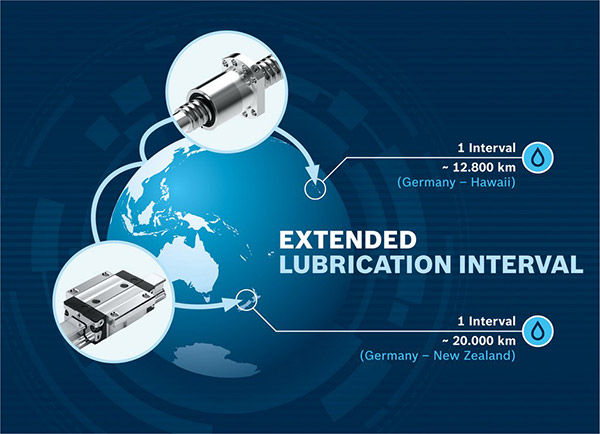 1 Interval
~ 12.800 km
(Germany – Hawaii)

EXTENDED
LUBRICATION INTERVAL

1 Interval
~ 20.000 km
(Germany – New Zealand)