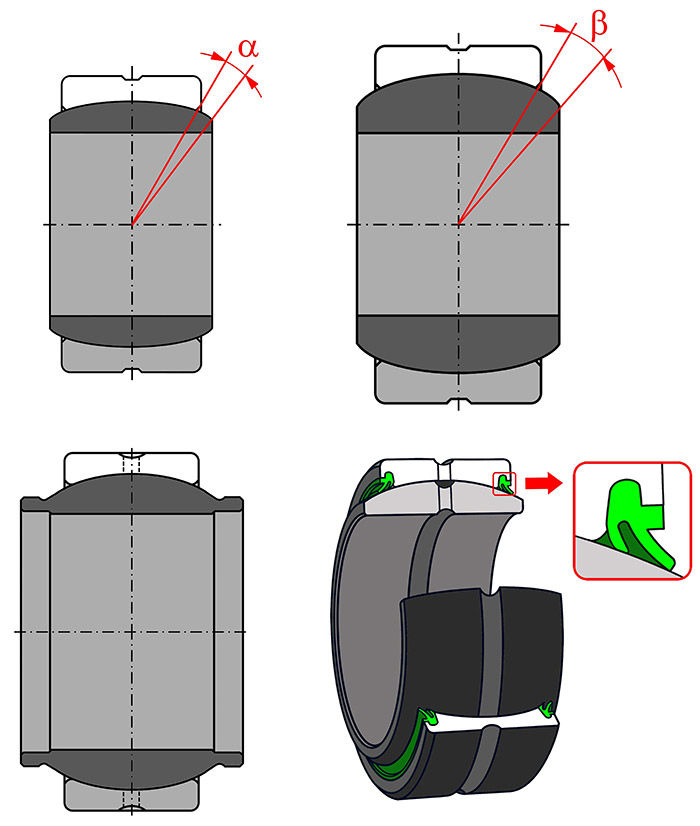 $\alpha$

$\beta$