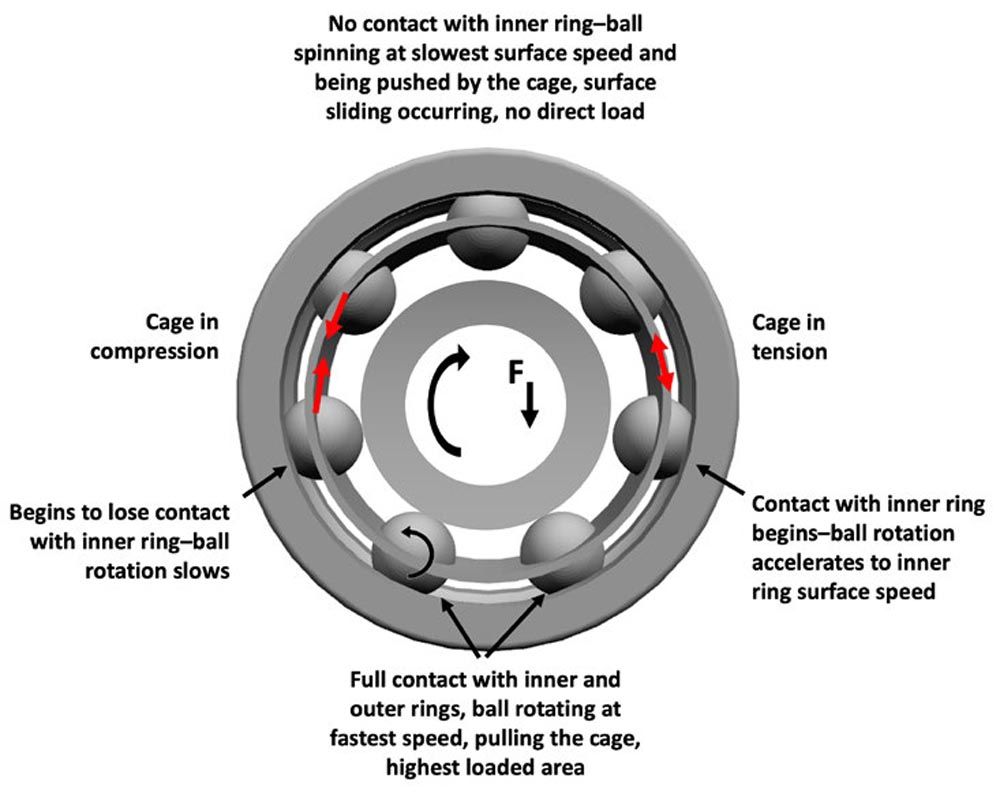 No contact with inner ring–ball spinning at slowest surface speed and being pushed by the cage, surface sliding occurring, no direct load

Cage in compression

Cage in tension

F

Begins to lose contact with inner ring–ball rotation slows

Contact with inner ring begins–ball rotation accelerates to inner ring surface speed

Full contact with inner and outer rings, ball rotating at fastest speed, pulling the cage, highest loaded area