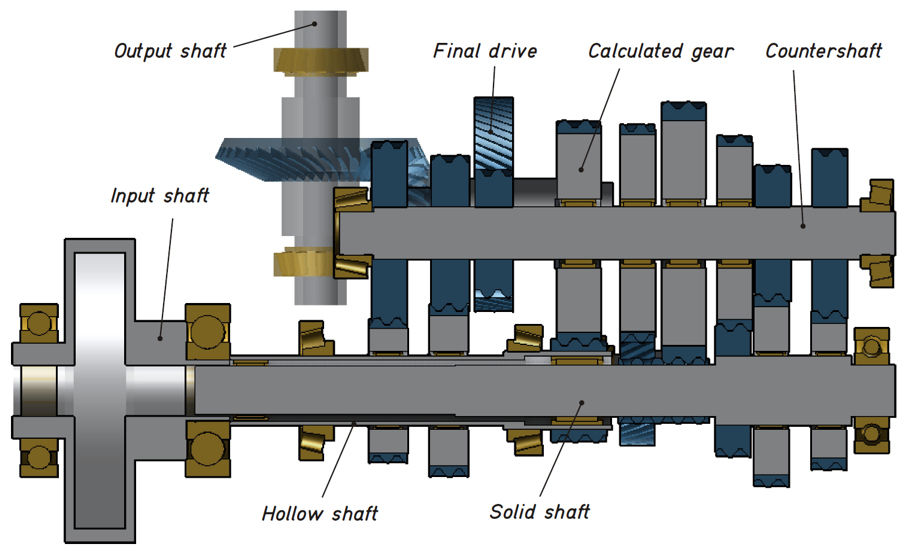 Output shaft
Final drive
Calculated gear
Countershaft
Input shaft
Hollow shaft
Solid shaft