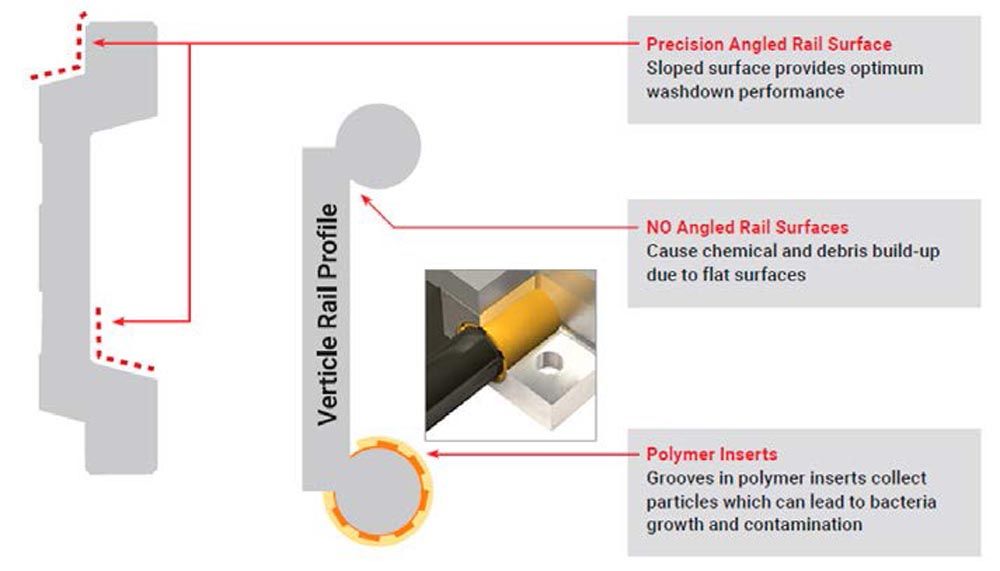 Precision Angled Rail Surface
Sloped surface provides optimum washdown performance

Verticle Rail Profile

NO Angled Rail Surfaces
Cause chemical and debris build-up due to flat surfaces

Polymer Inserts
Grooves in polymer inserts collect particles which can lead to bacteria growth and contamination